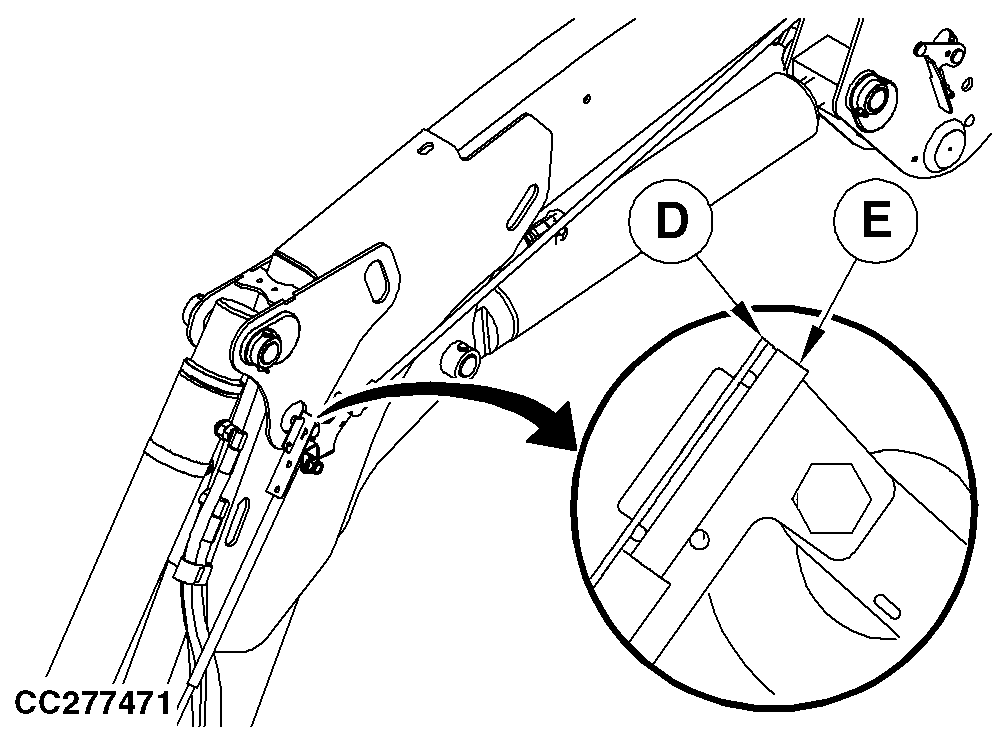 D

E

CC277471