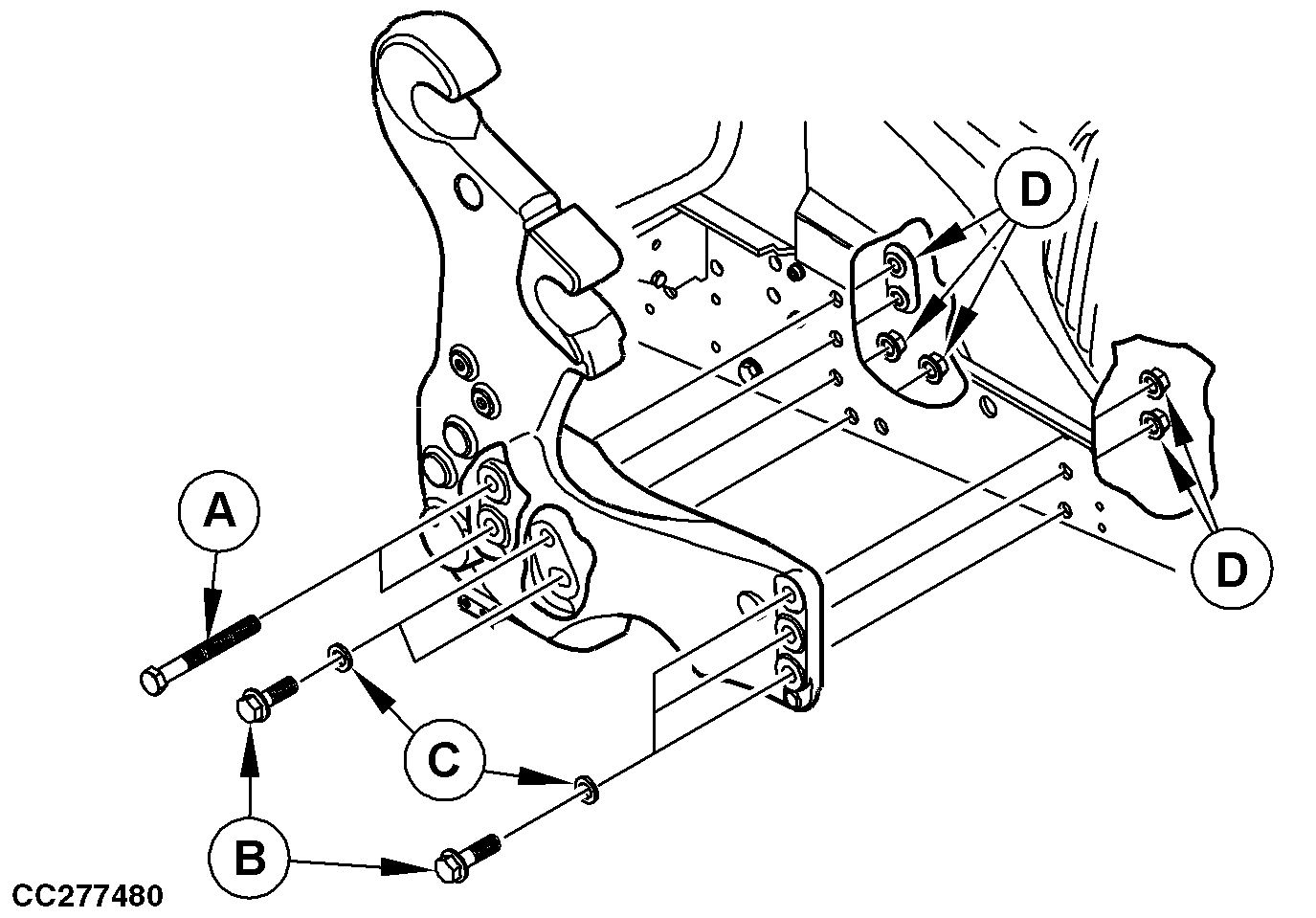 D
D
A
C
B
CC277480