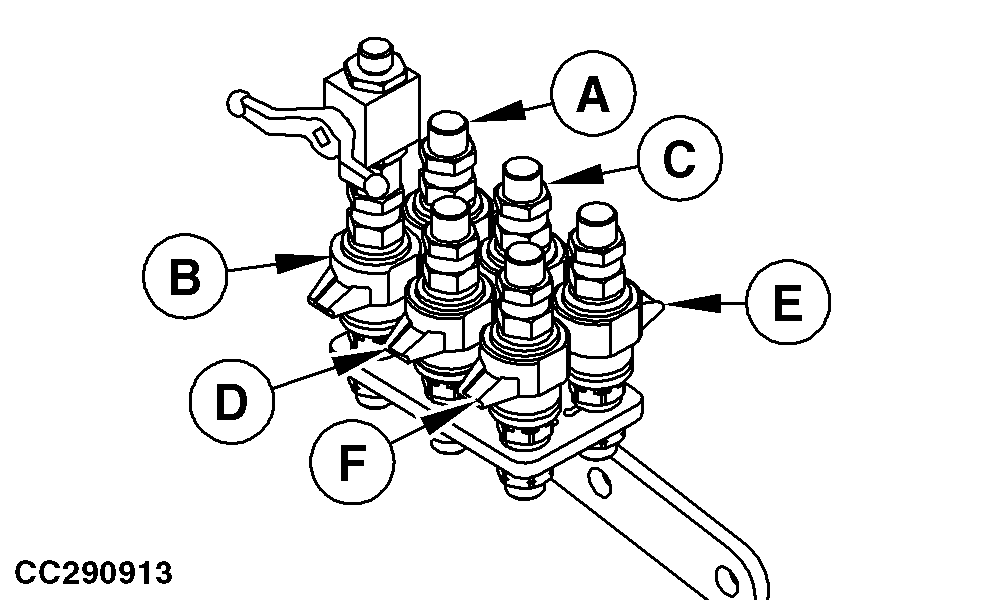 A
C
B
E
D
F
CC290913