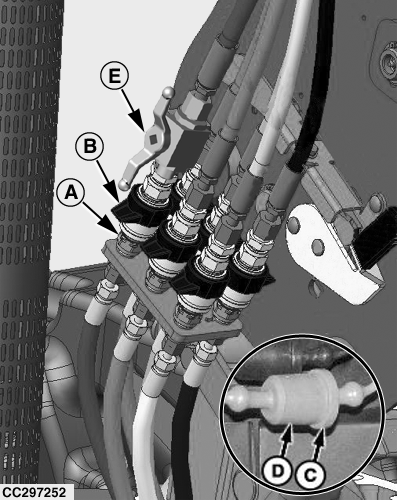 E
B
A
D
C
CC297252