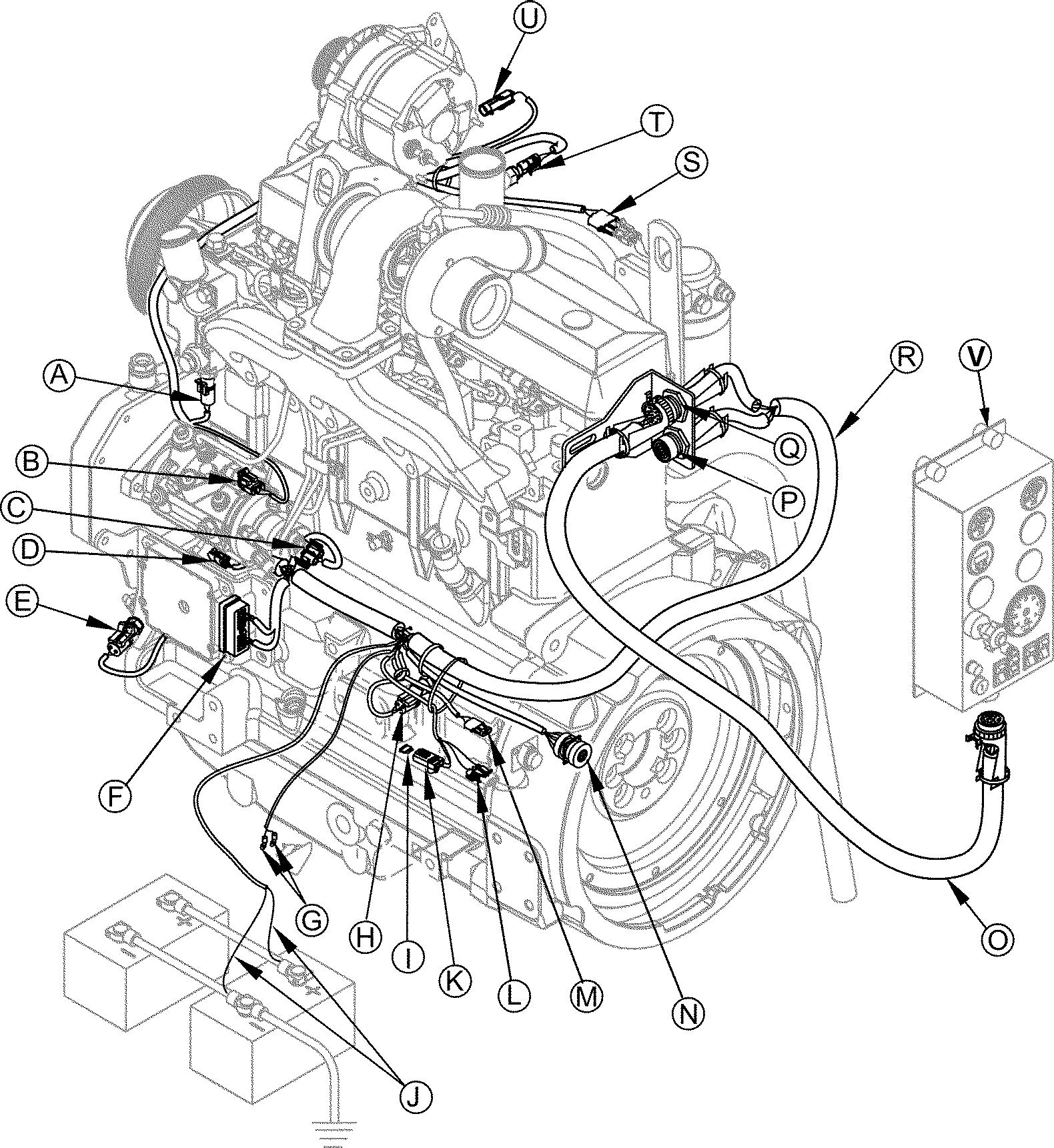 U
T
S
A
R
V
B
Q
P
C
D
E
F
G
H
I
K
L
M
N
O
J