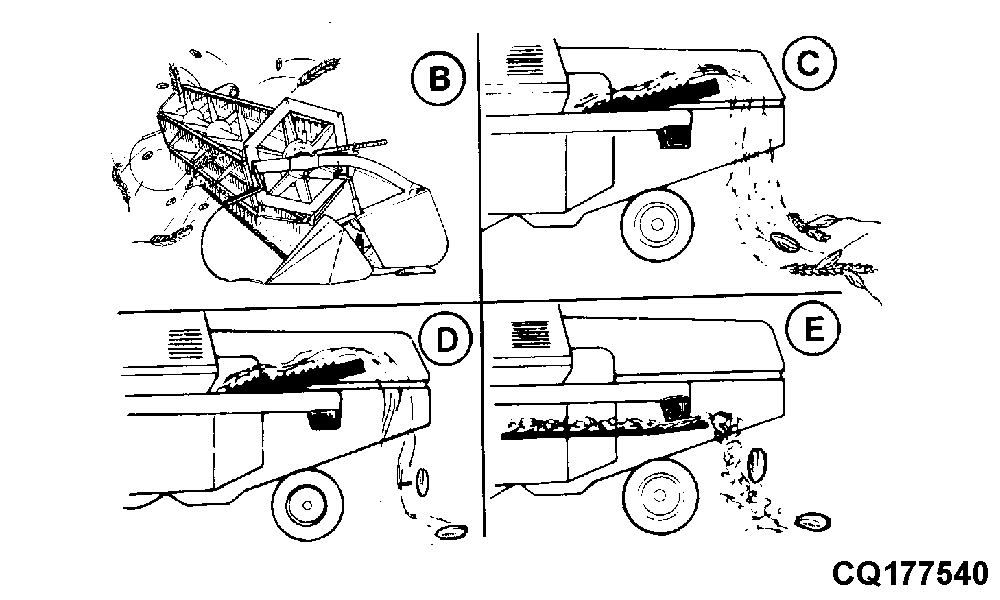 B

C

D

E

CQ177540