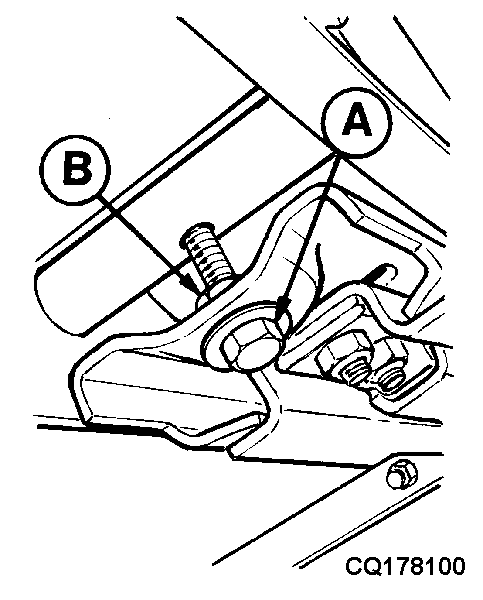 A

B

CQ178100