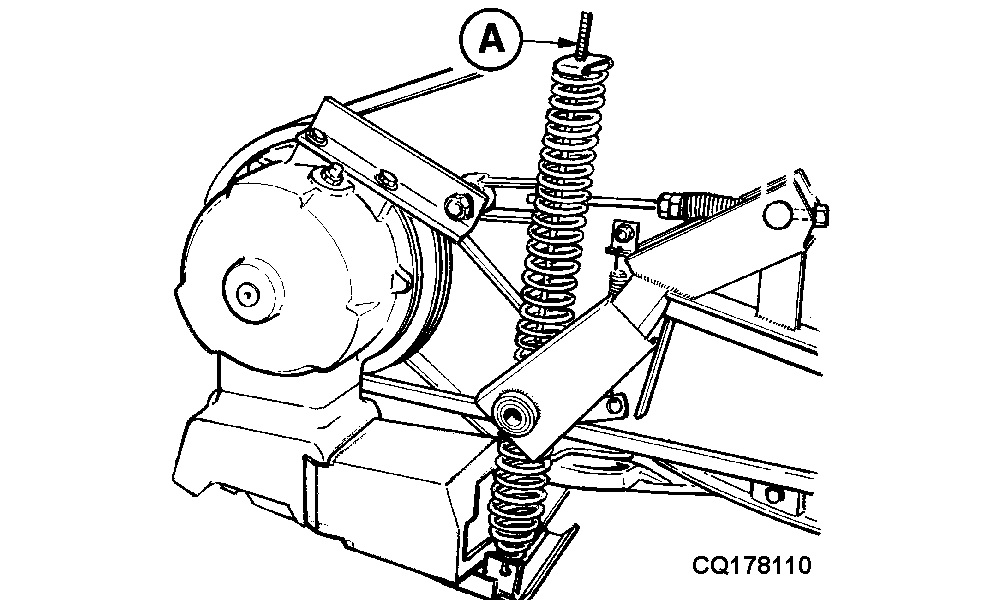 A

CQ178110