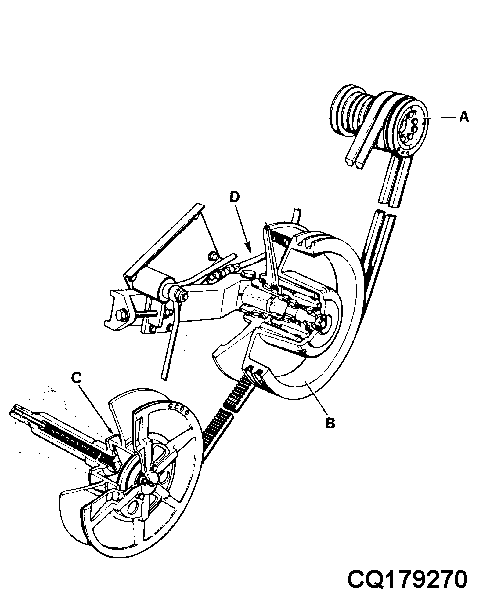 A

D

C

B

CQ179270