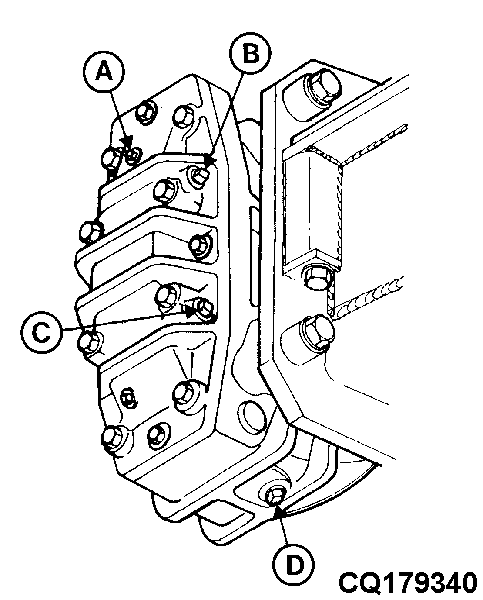 A
B
C
D
CQ179340