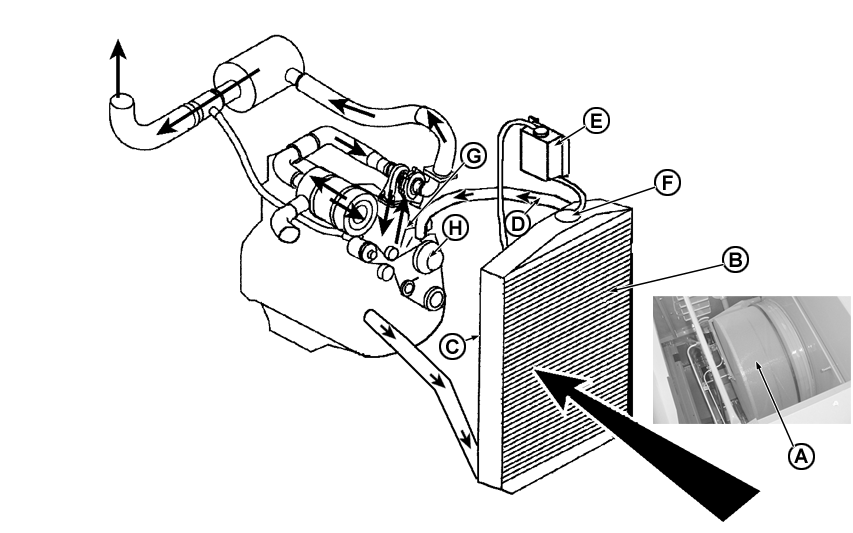 E
G
F
D
H
B
C
A