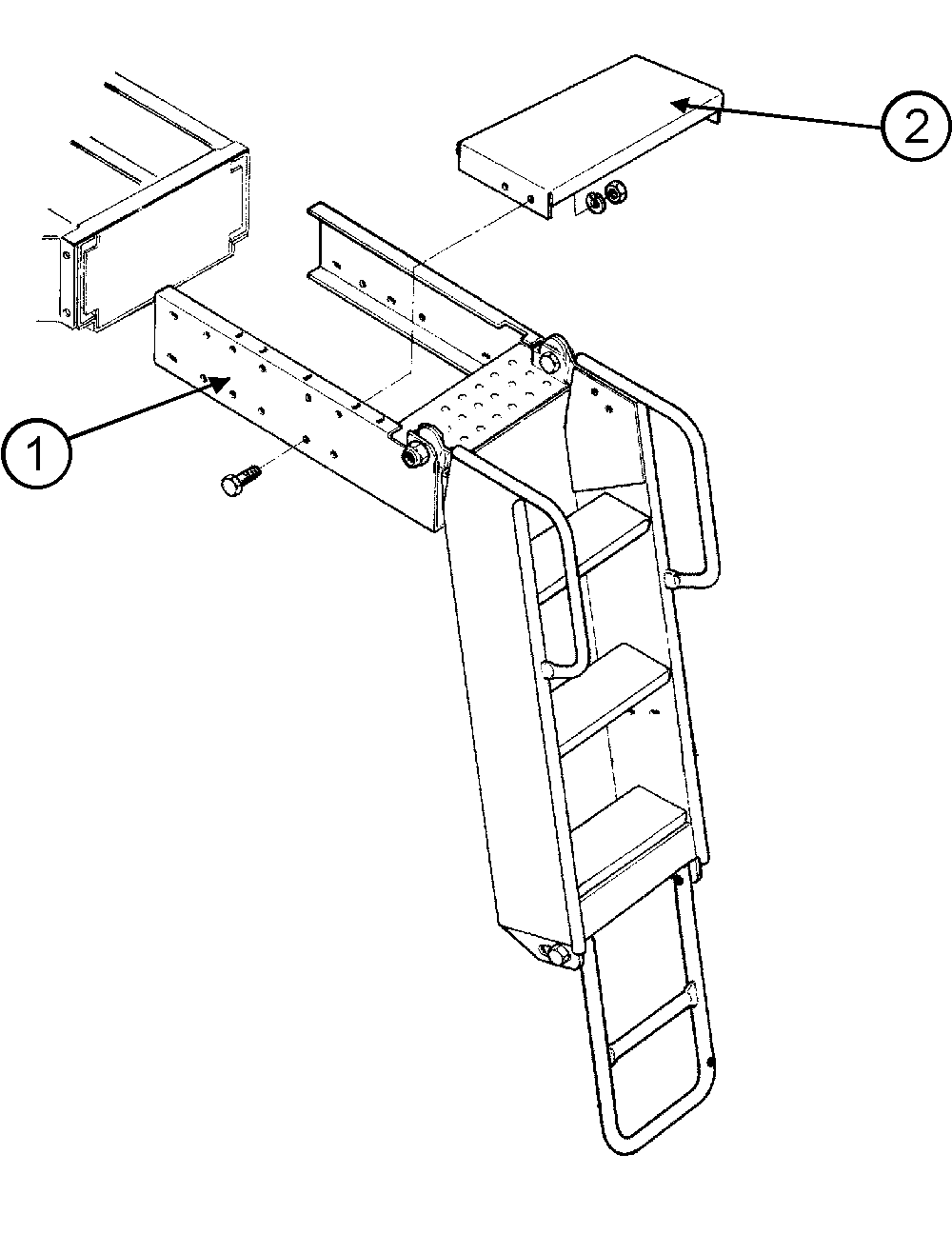 2
1