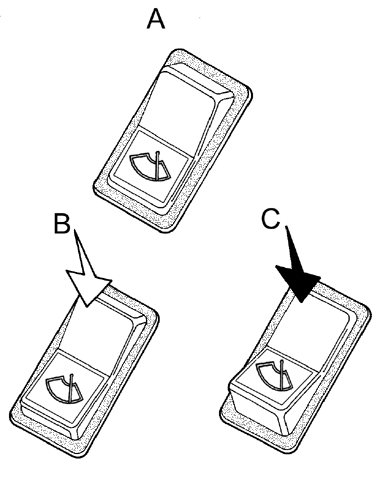 A

B

C