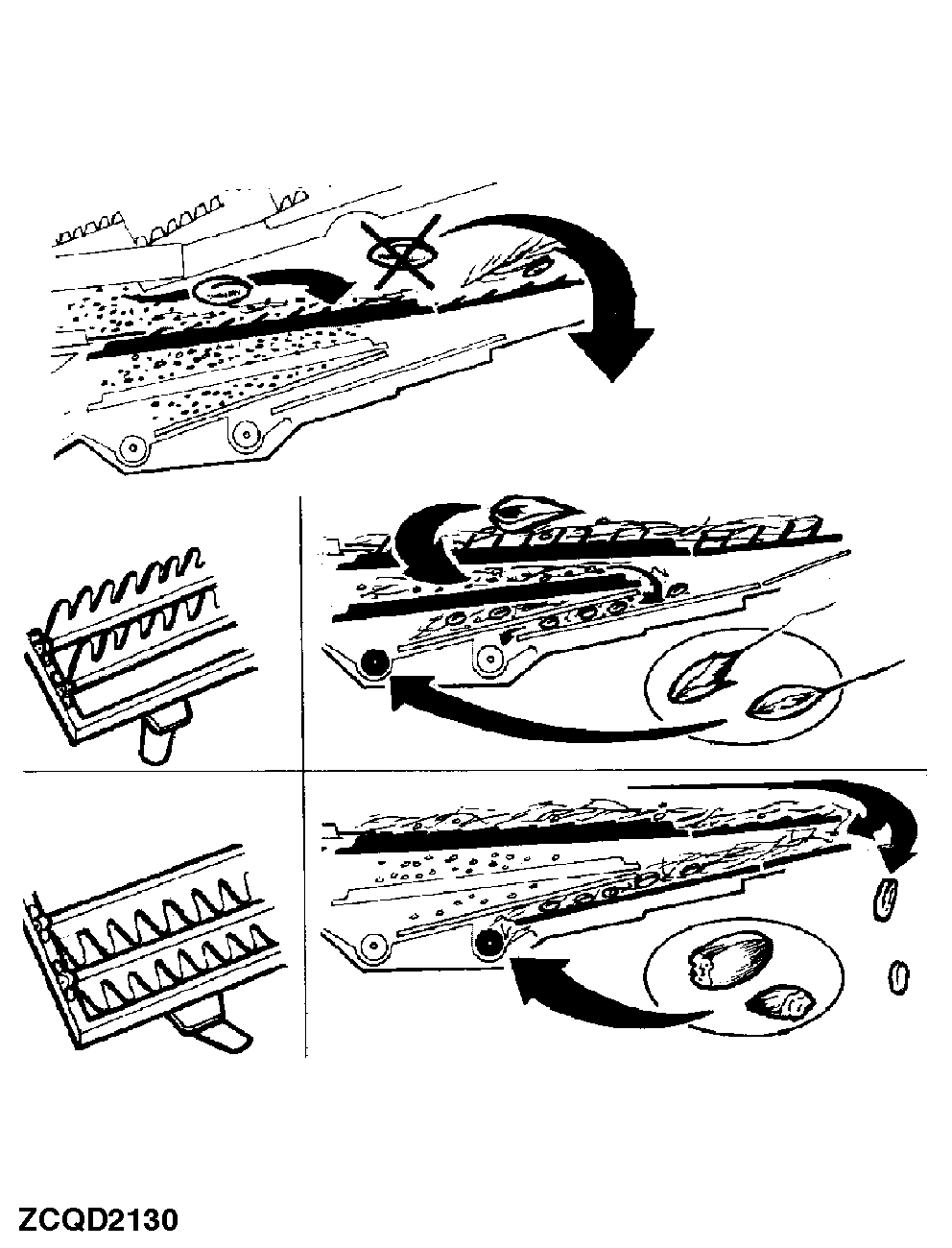 ZCQD2130