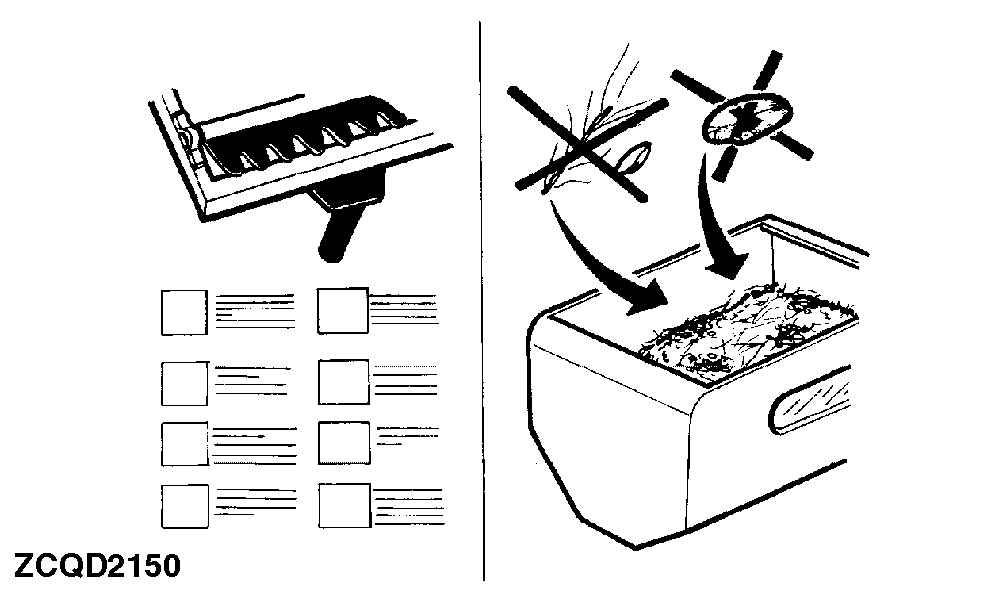 ZCQD2150