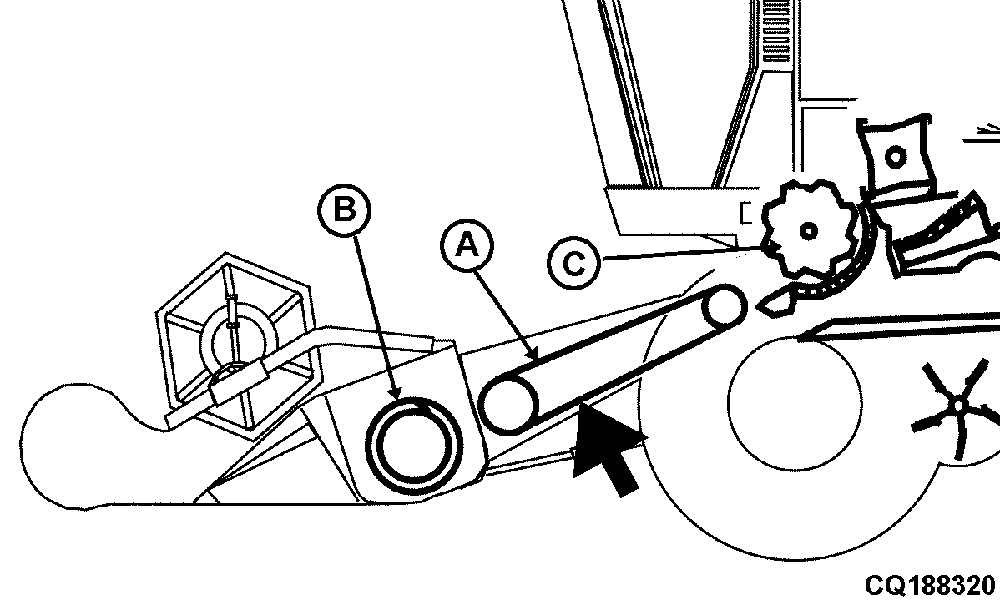 B
A
C
CQ188320