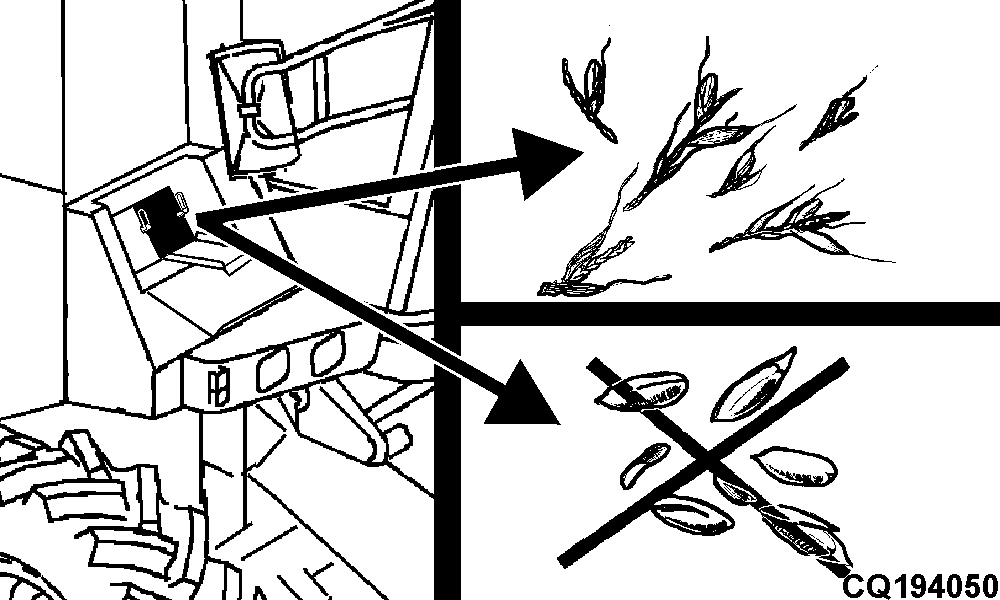 CQ194050