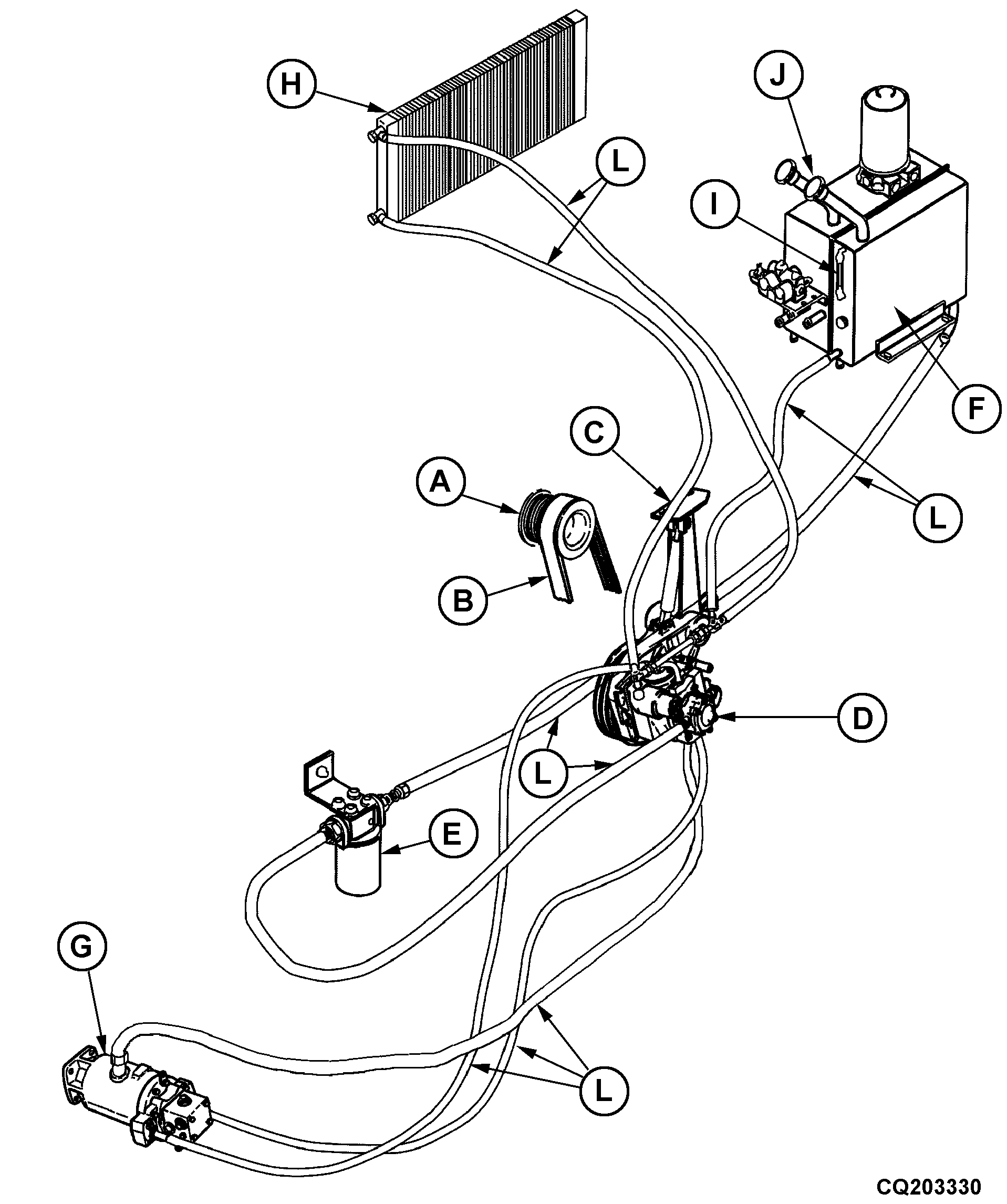 H
J
L
I
F
C
A
L
B
D
L
E
G
L
CQ203330