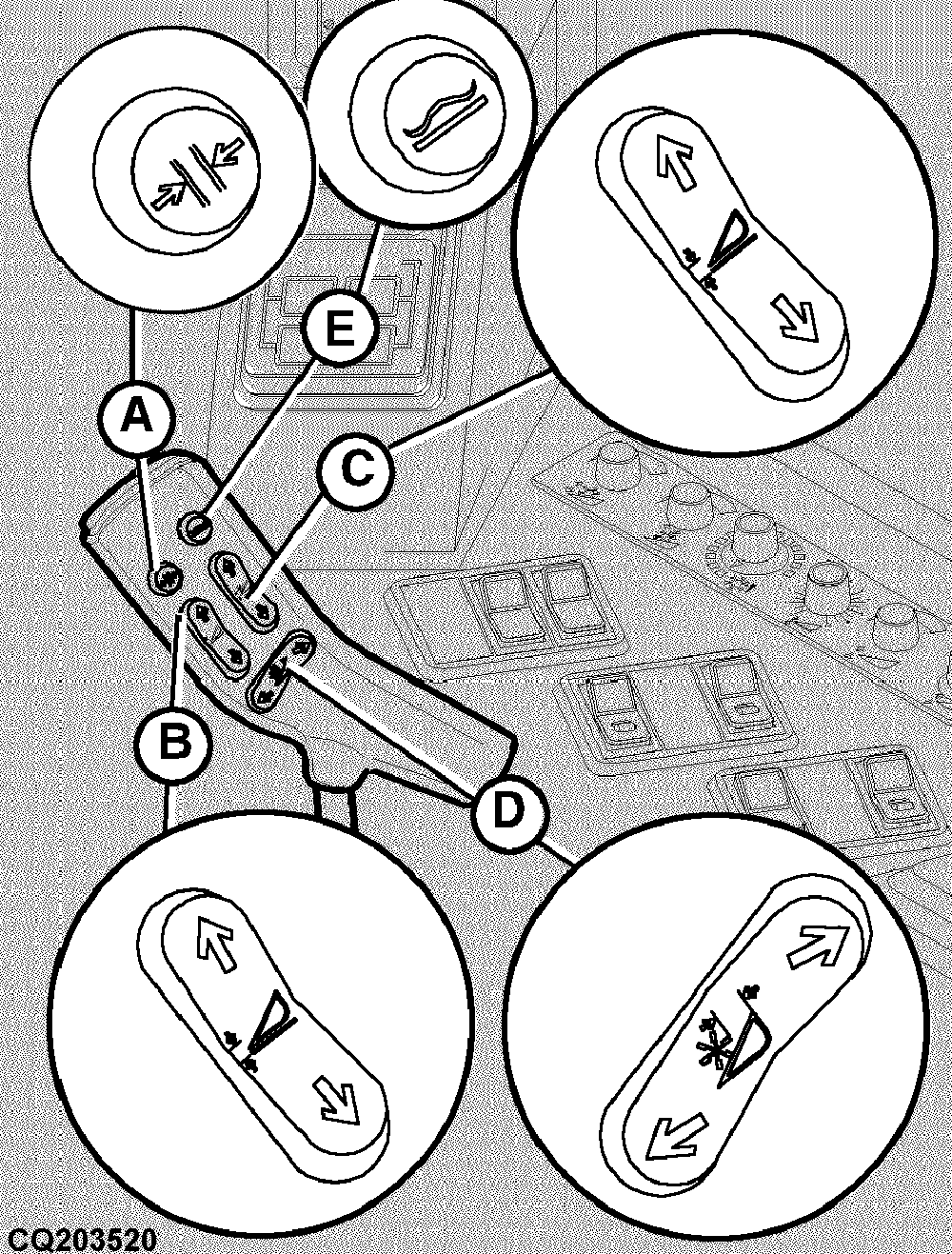 E
A
C
B
D
CQ203520