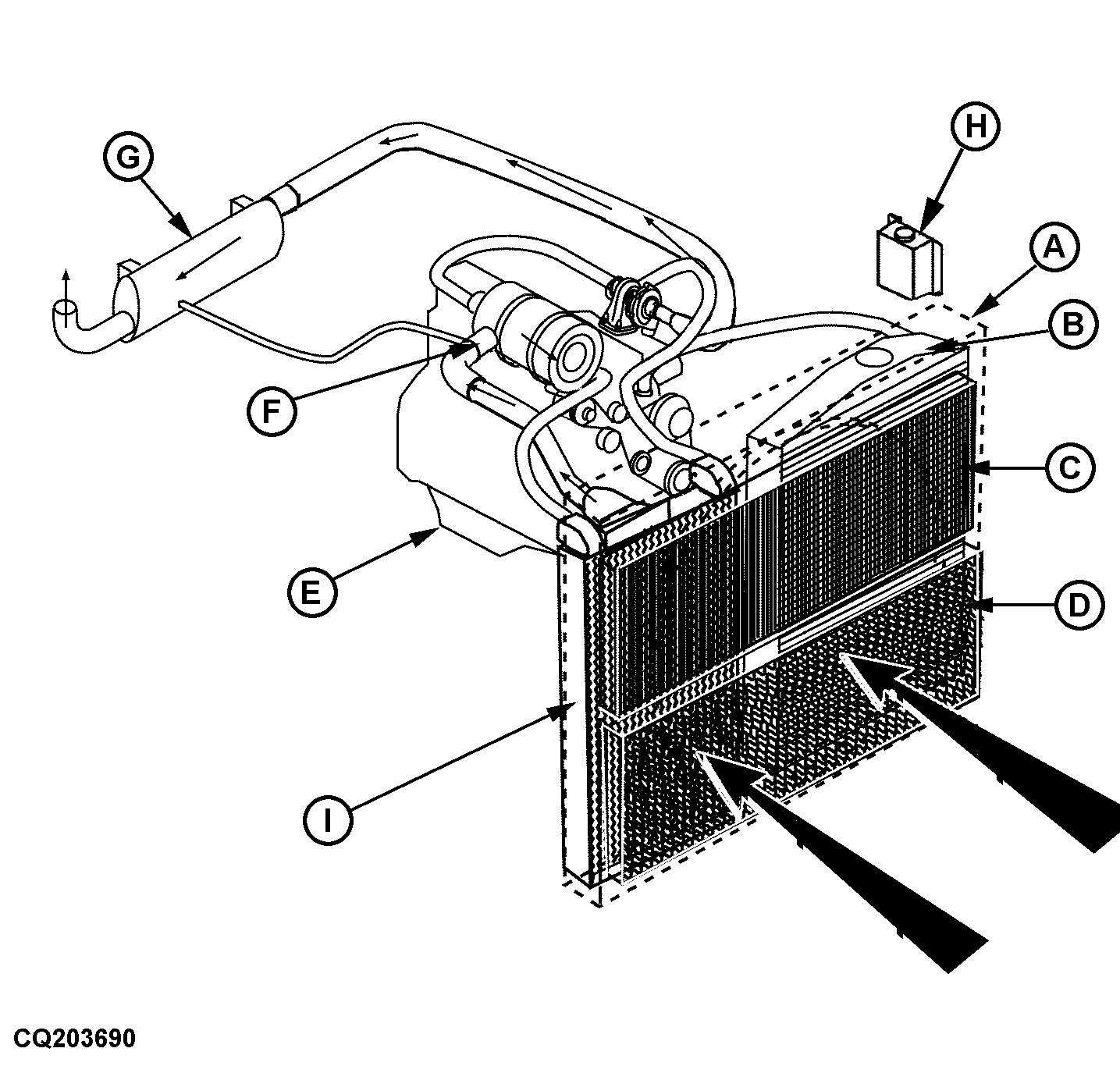 G
H
A
B
F
C
E
D
I
CQ203690