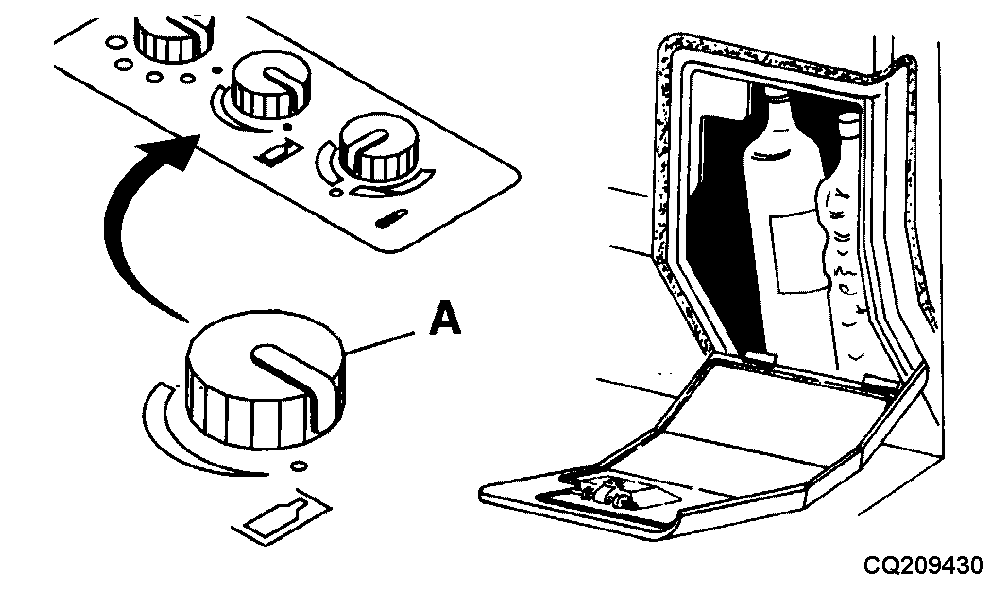 A

CQ209430