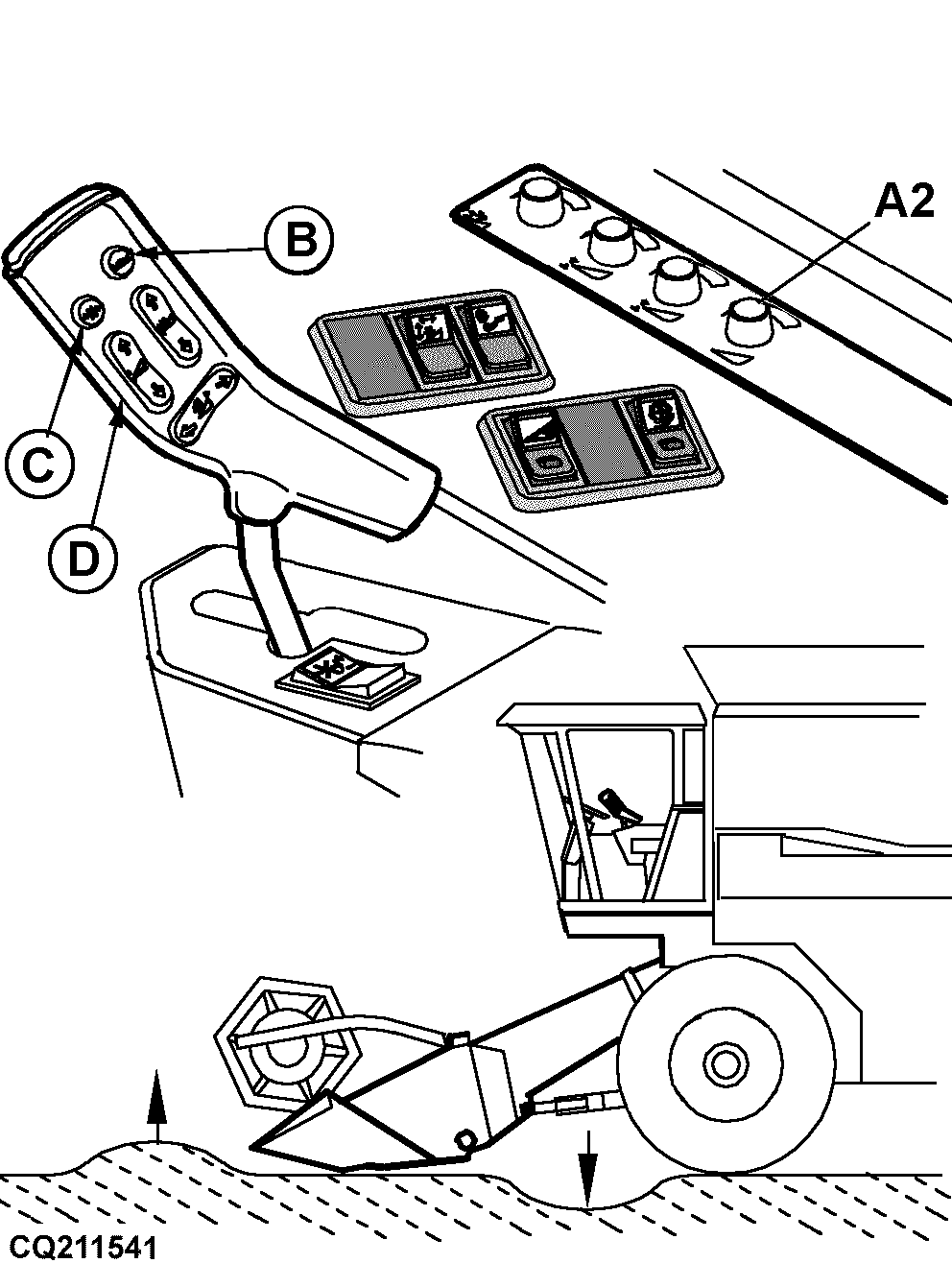 A2

B

C

D

CQ211541