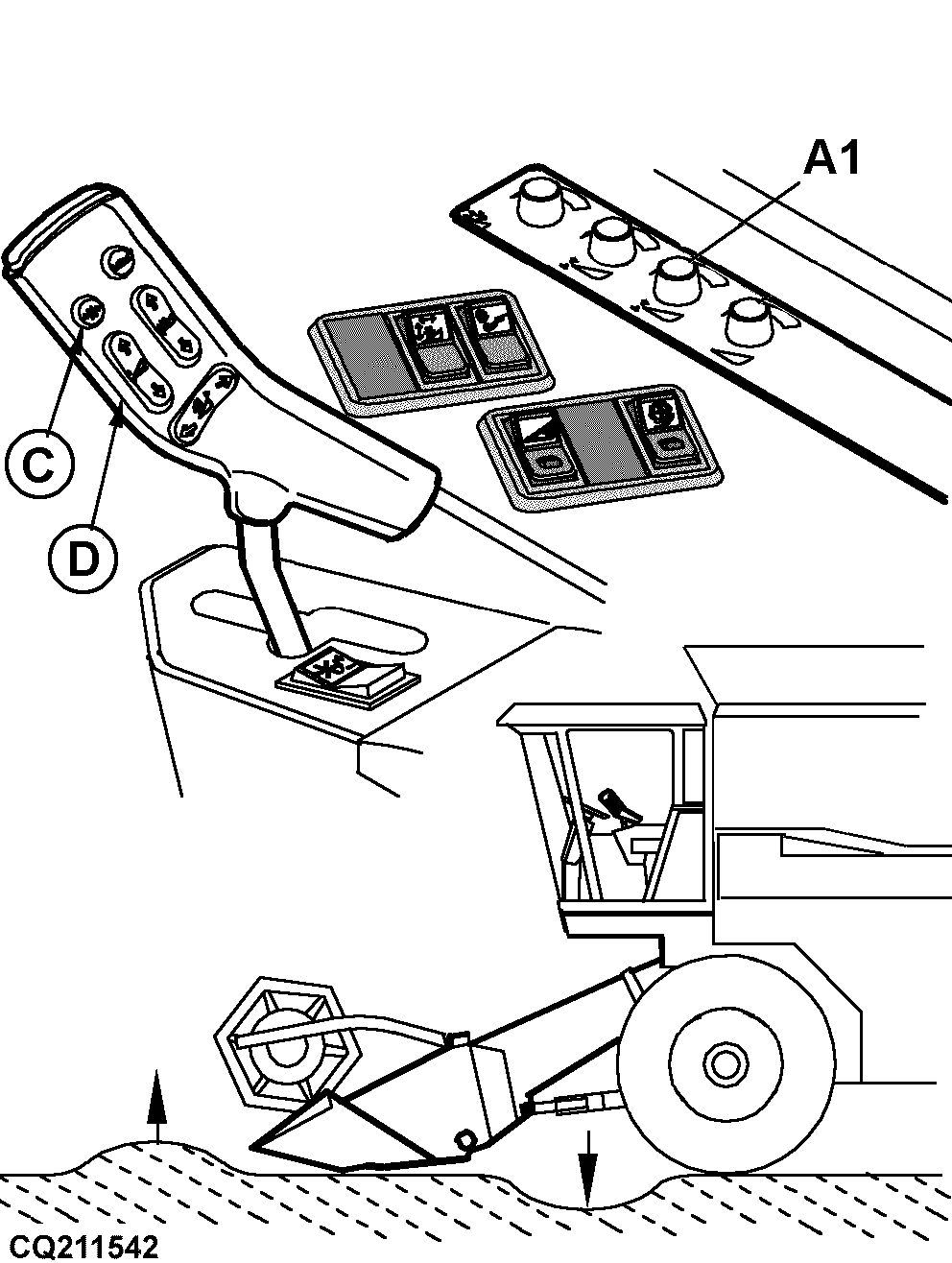 A1
C
D
CQ211542