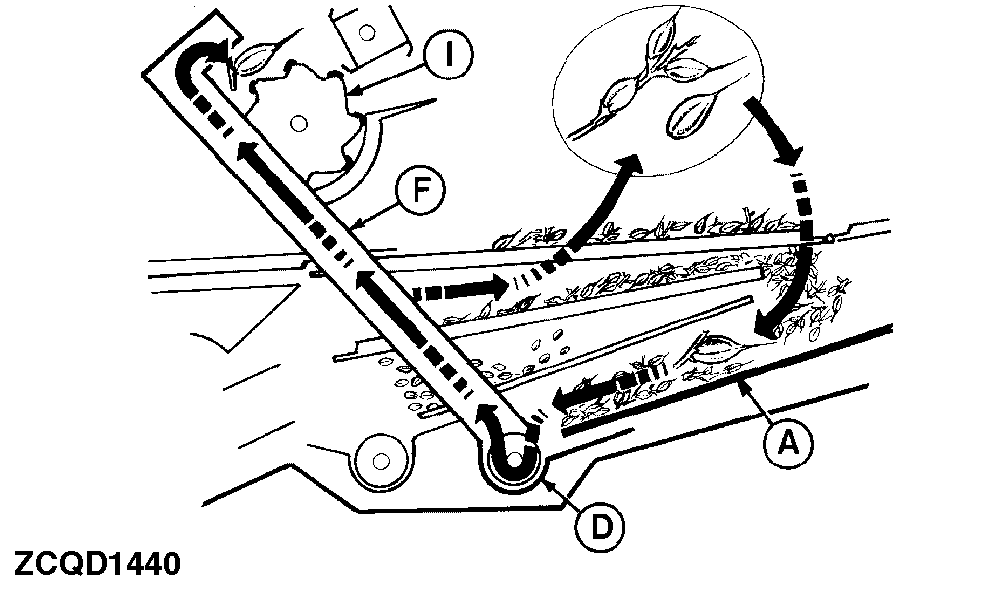 I

F

A

D

ZCQD1440