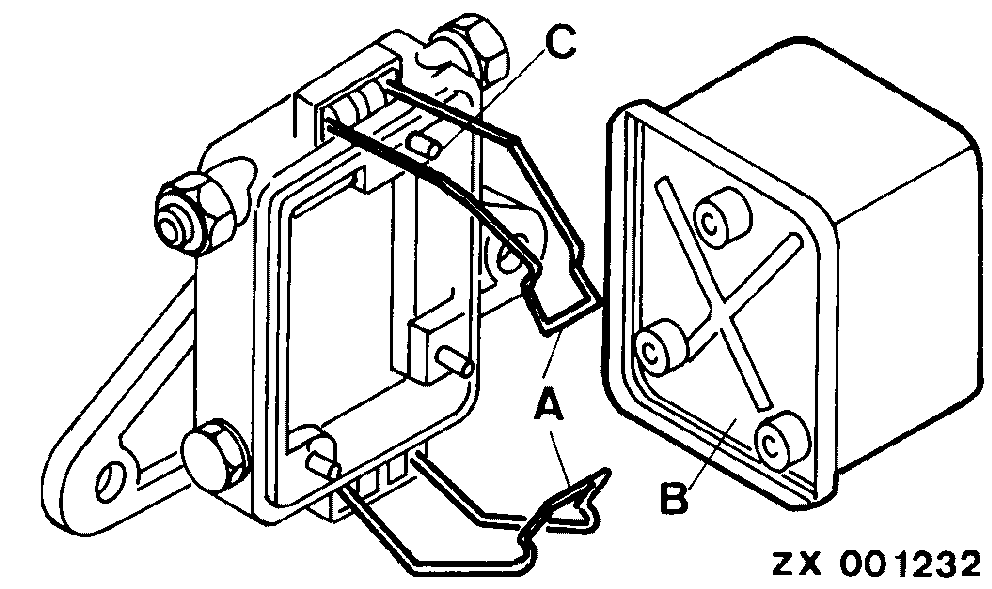 C
C
C
C
A
B
ZX 001232