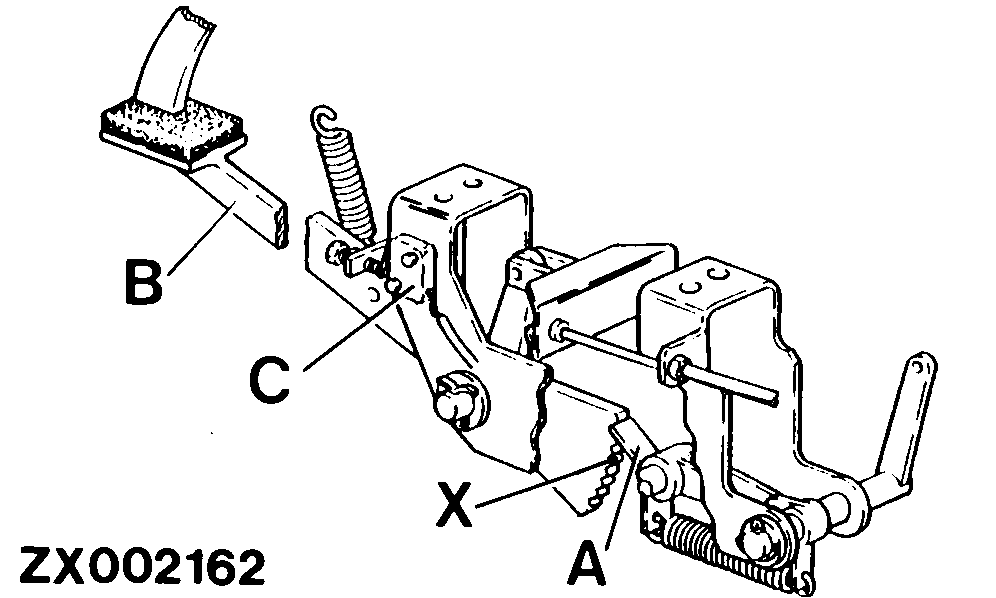 B
C
X
A
ZX002162