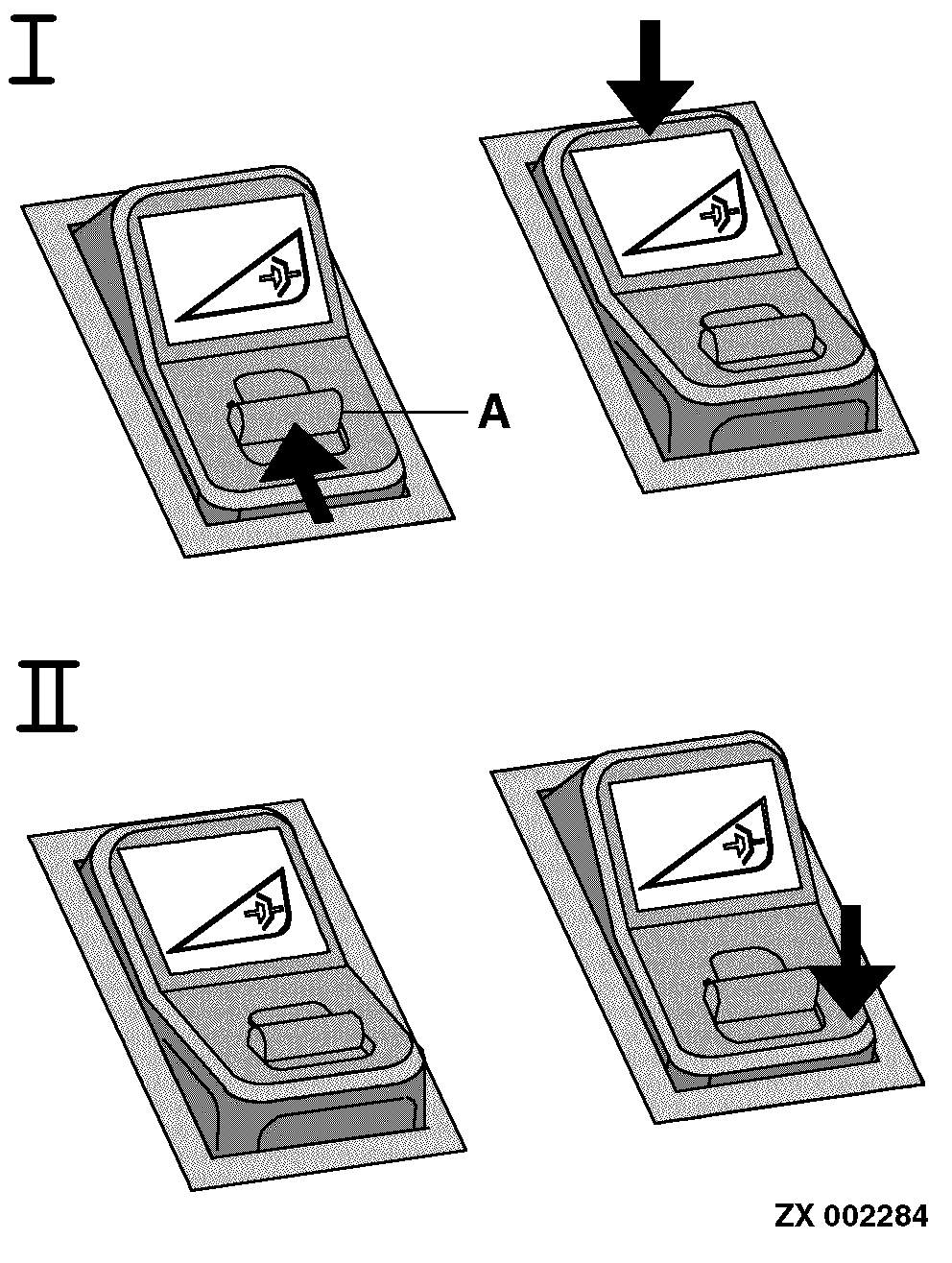 I

A

II

ZX 002284