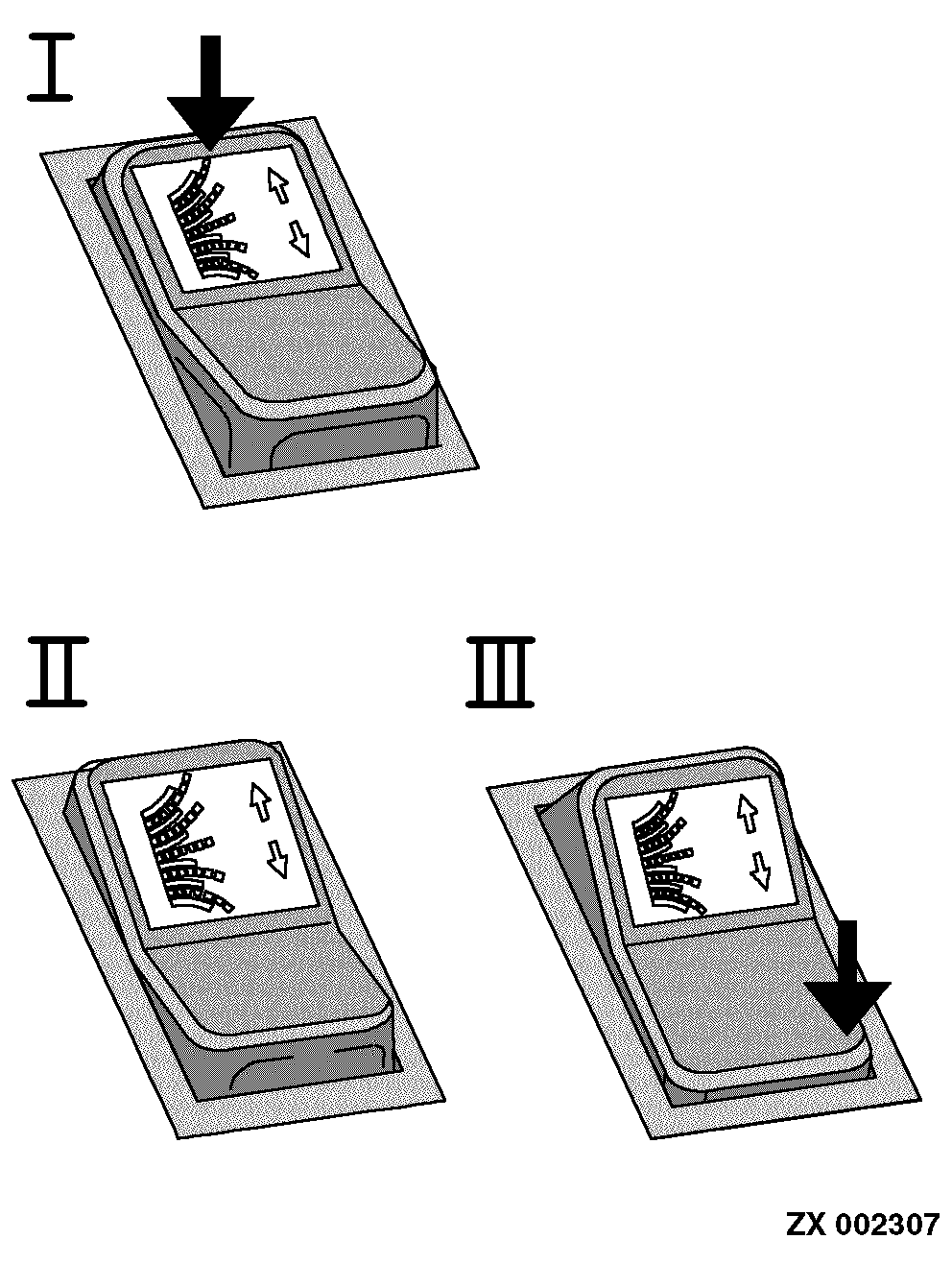 I

II

III

ZX 002307