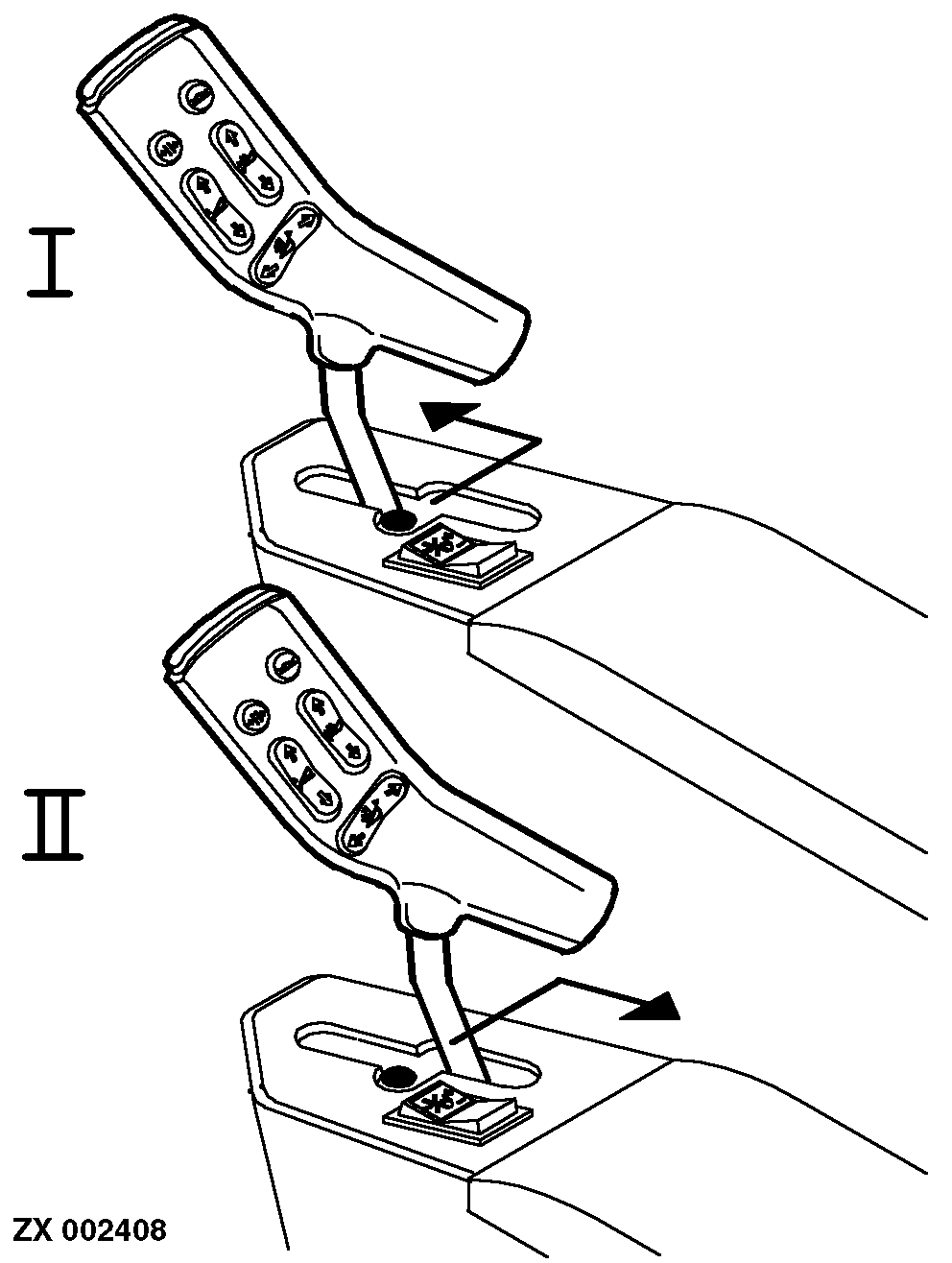 I

II

ZX 002408