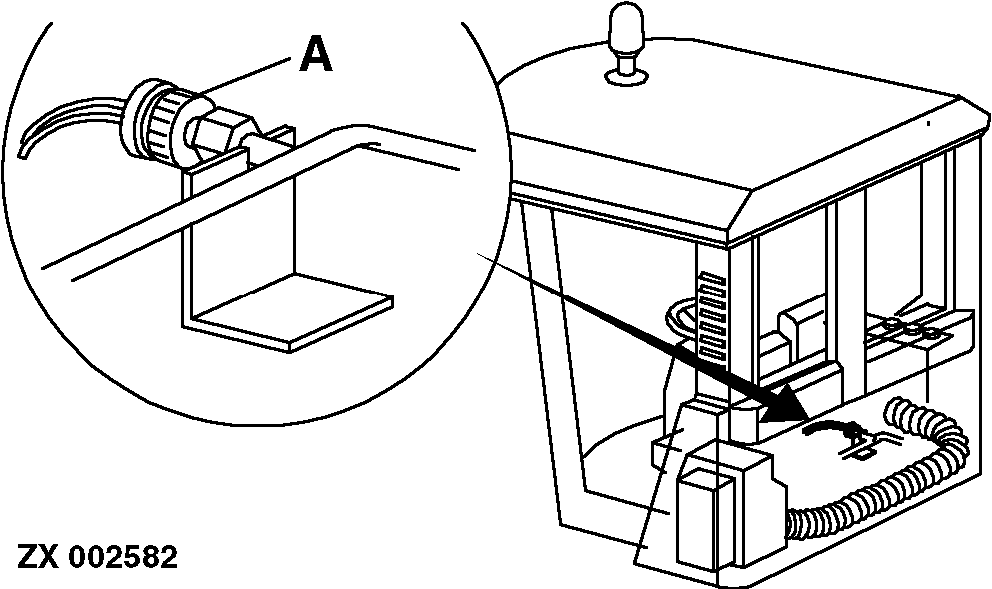 A

ZX 002582