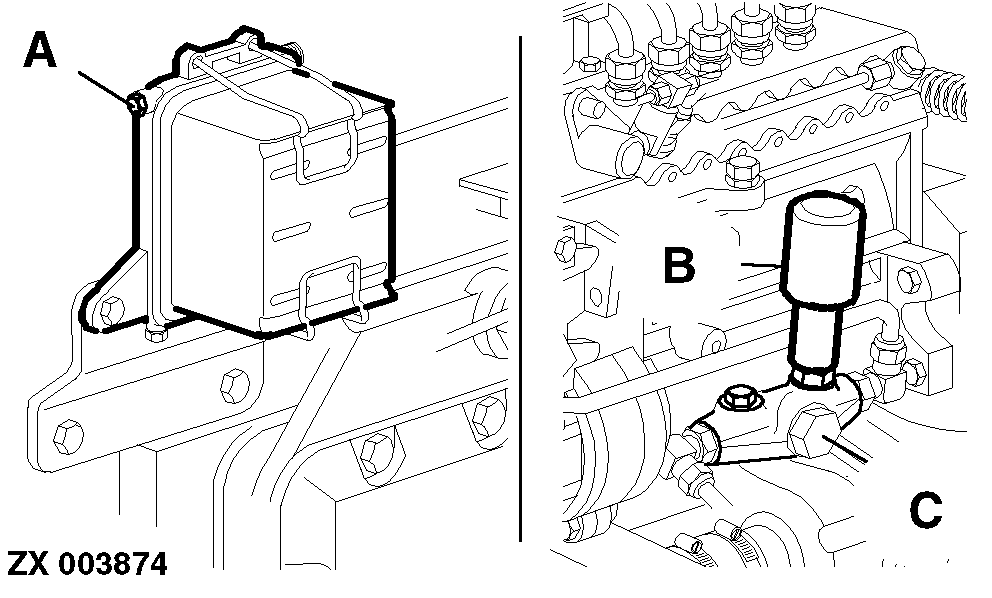 A

B

C

ZX 003874