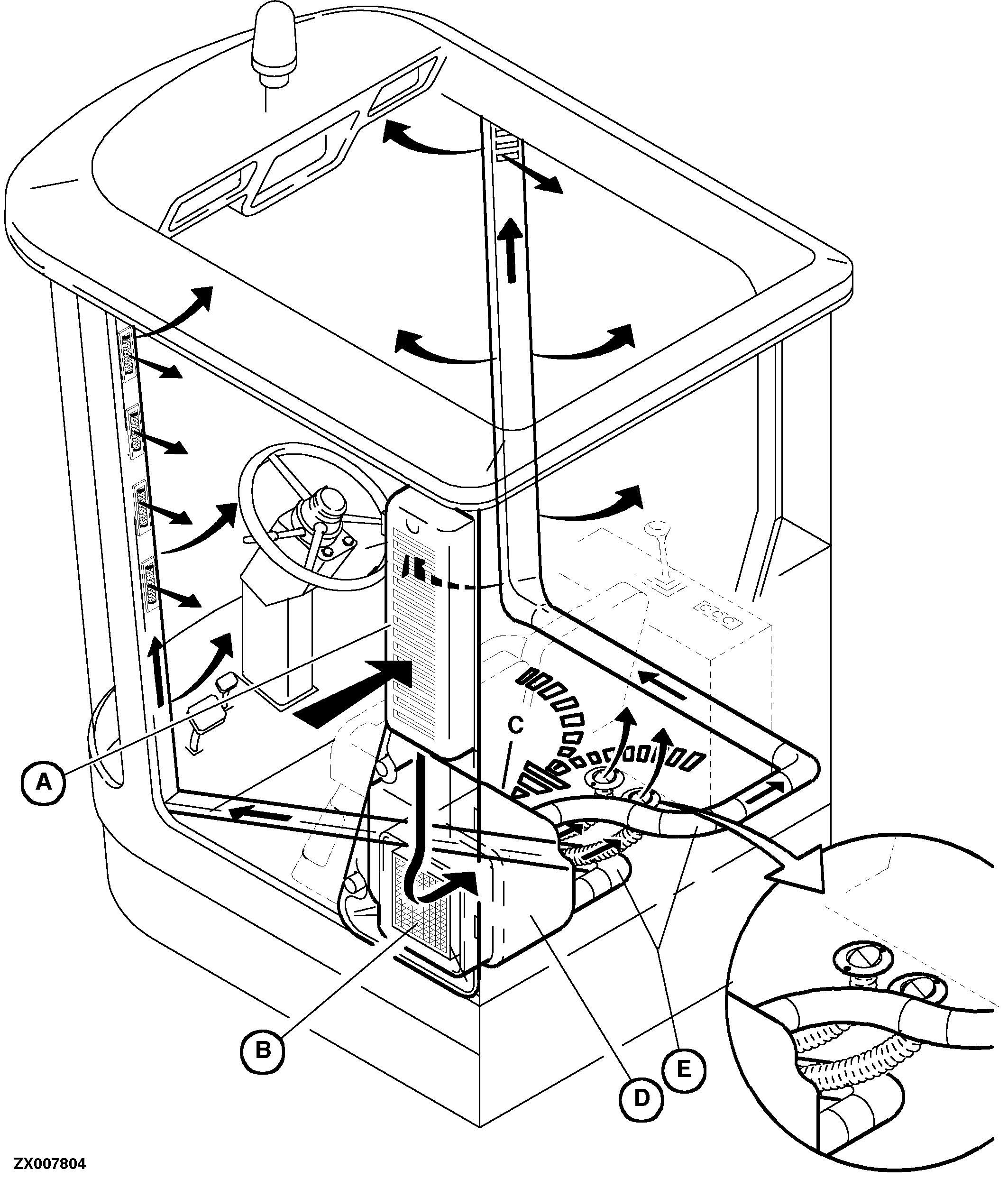 C
A
B
D
E
ZX007804