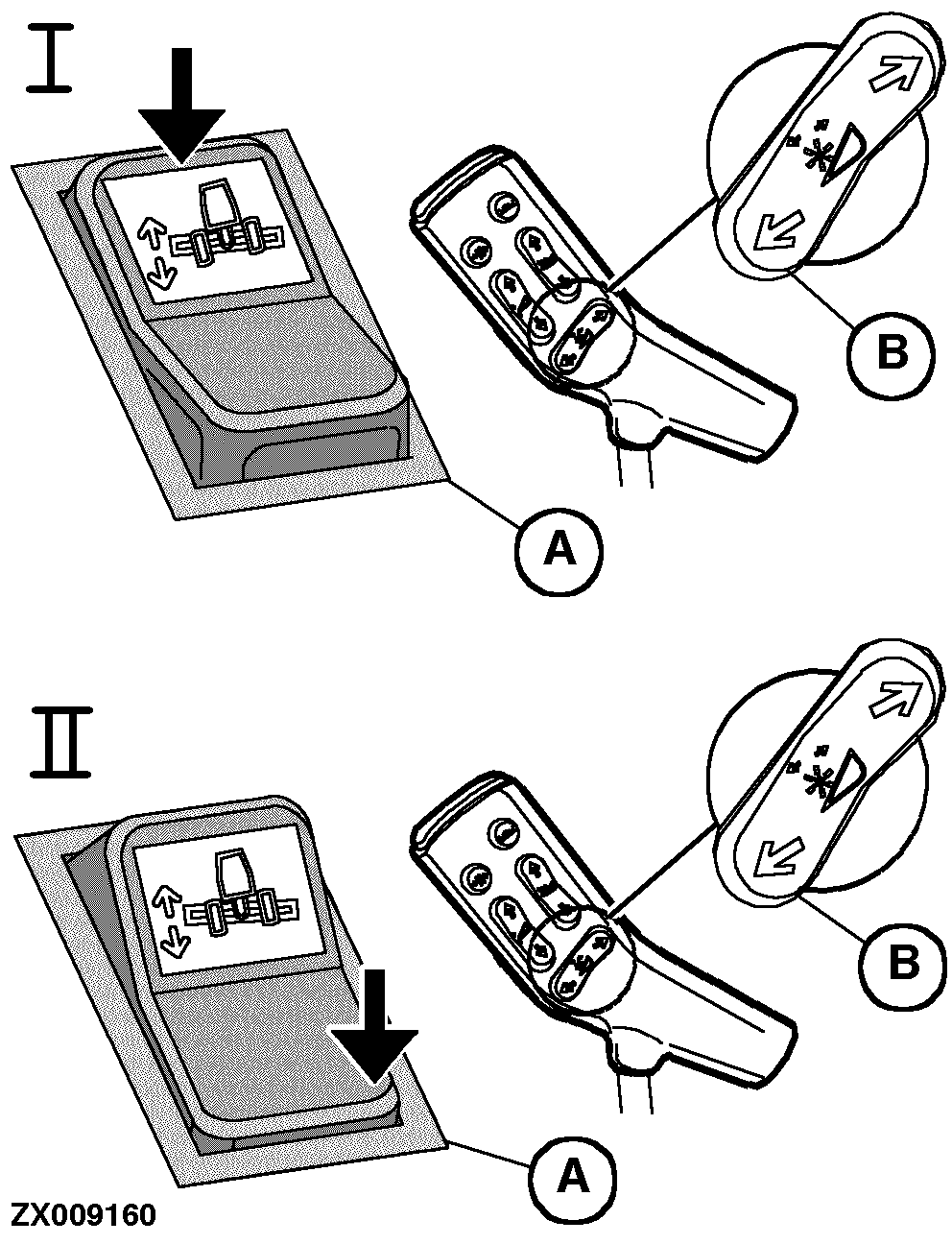 I

B

A

II

B

A

ZX009160