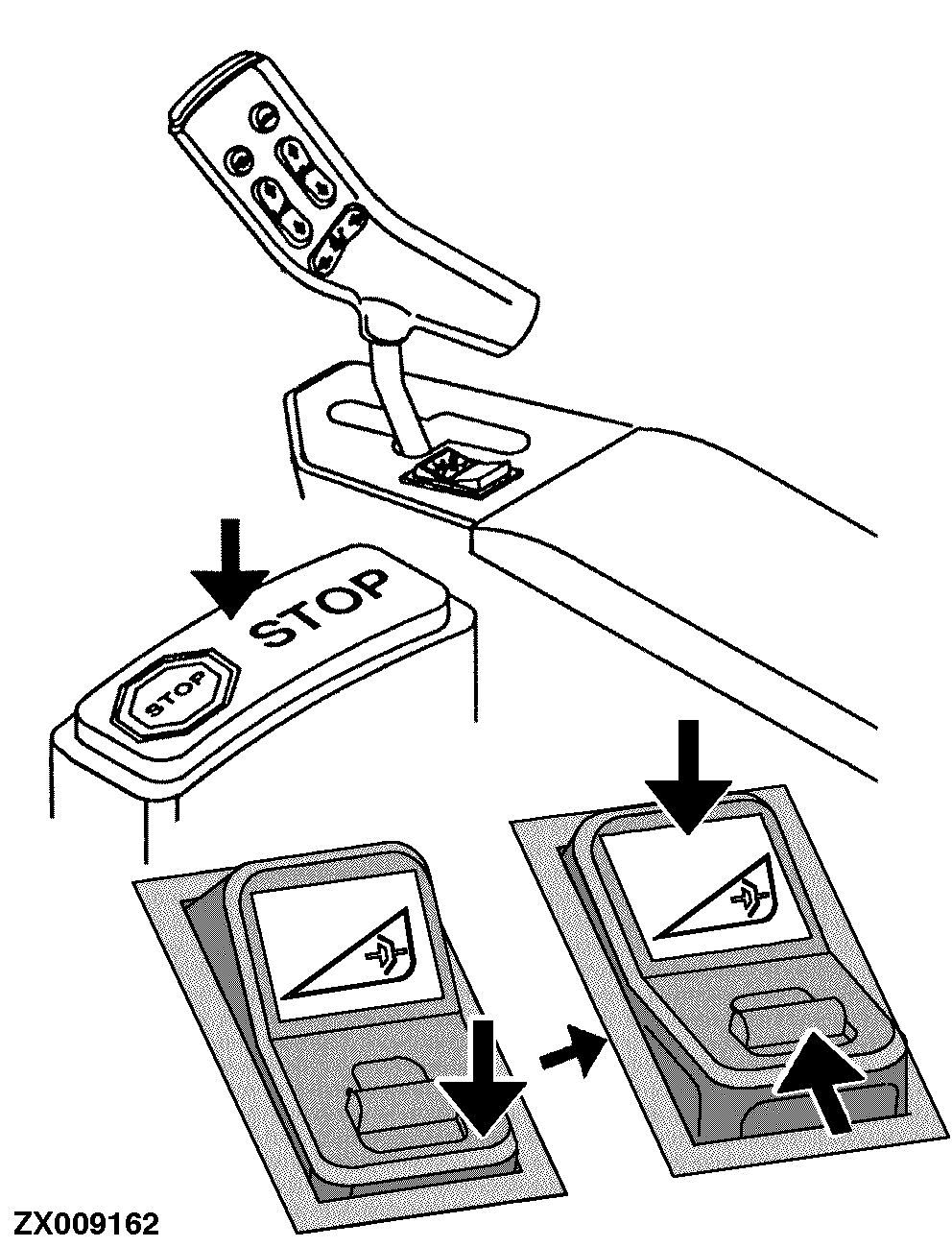 STOP

STOP

ZX009162