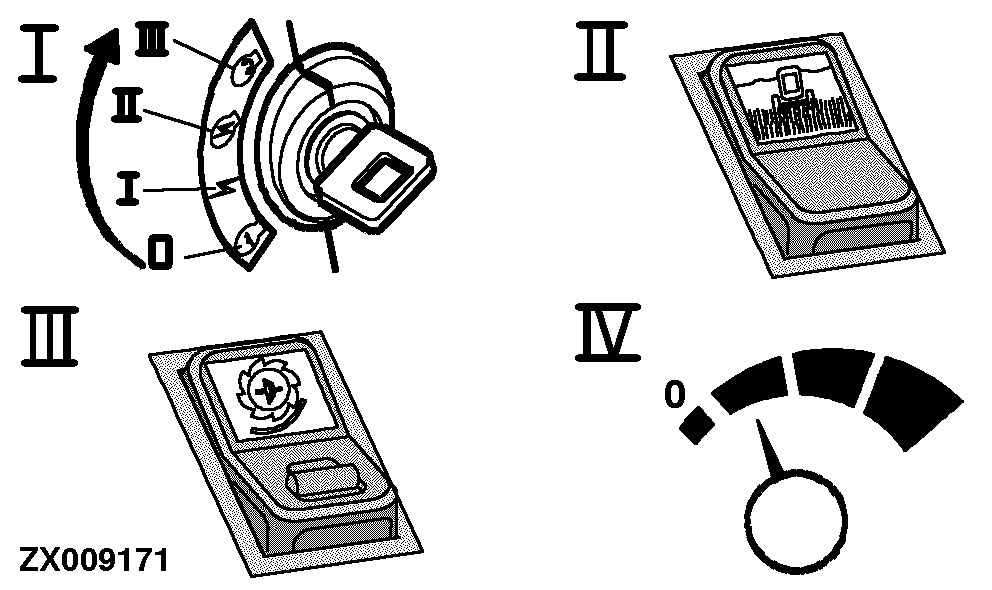 I

III

II

I

0

II

III

IV

0

ZX009171