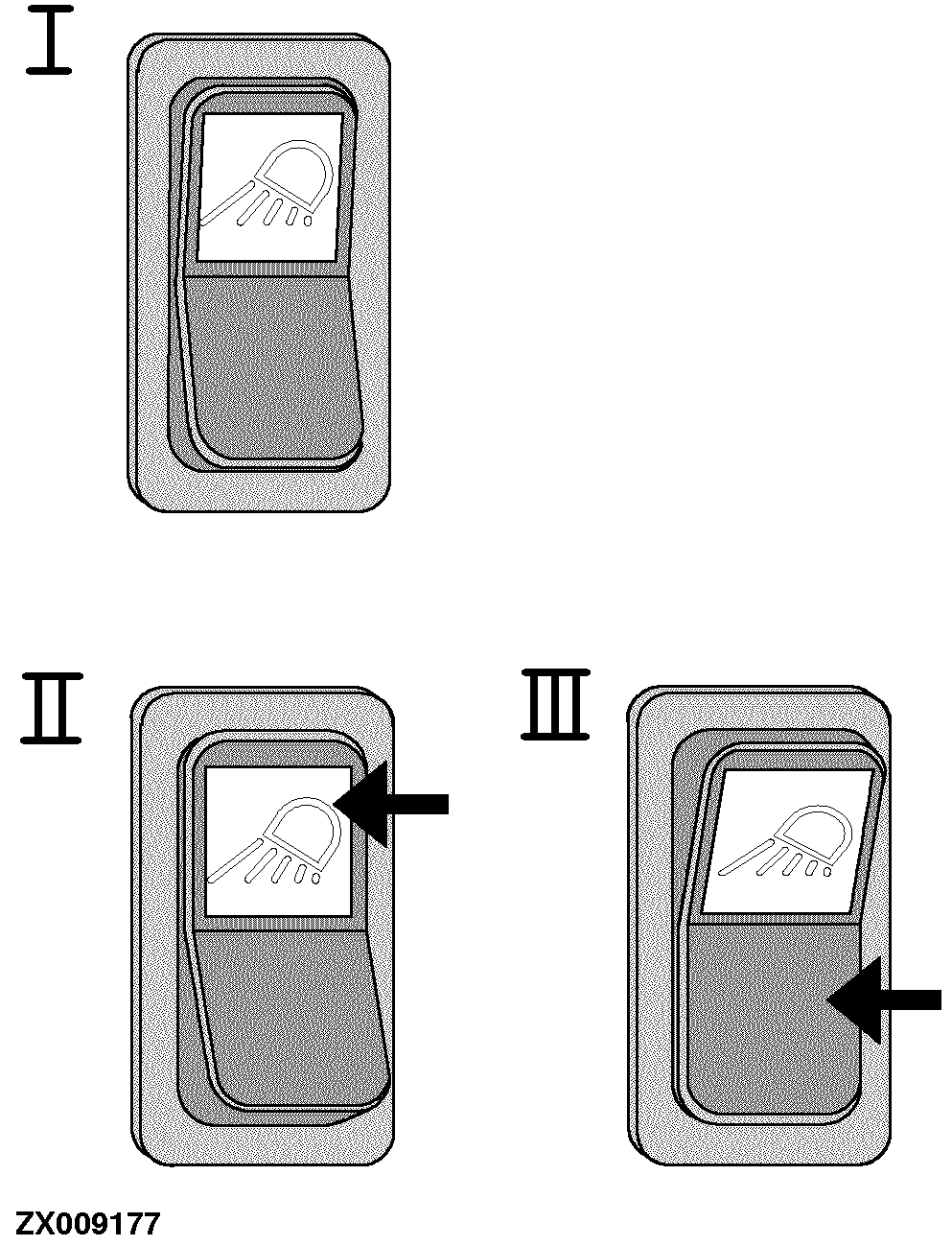 I

II

III

ZX009177