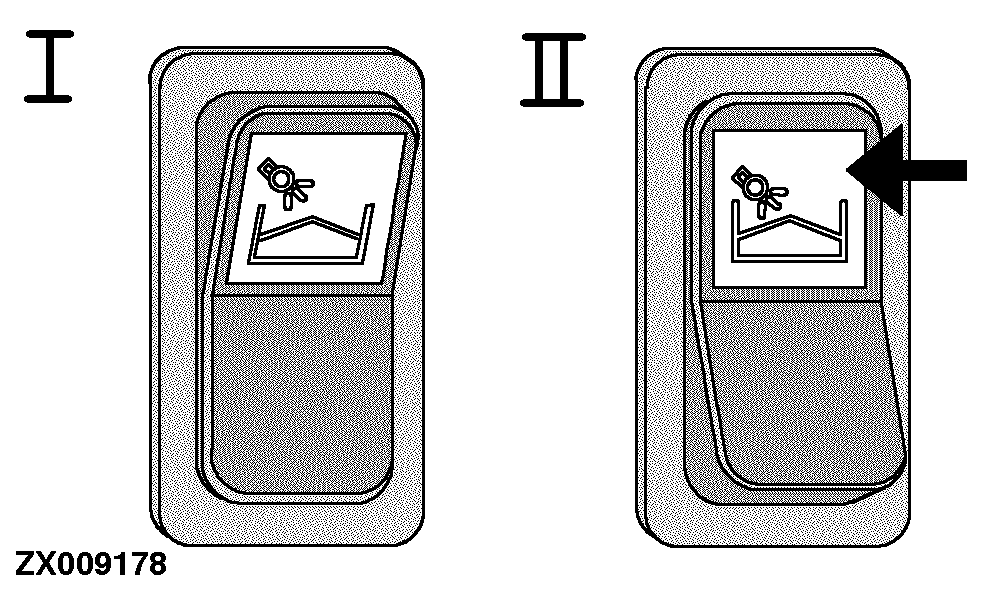 I

II

ZX009178