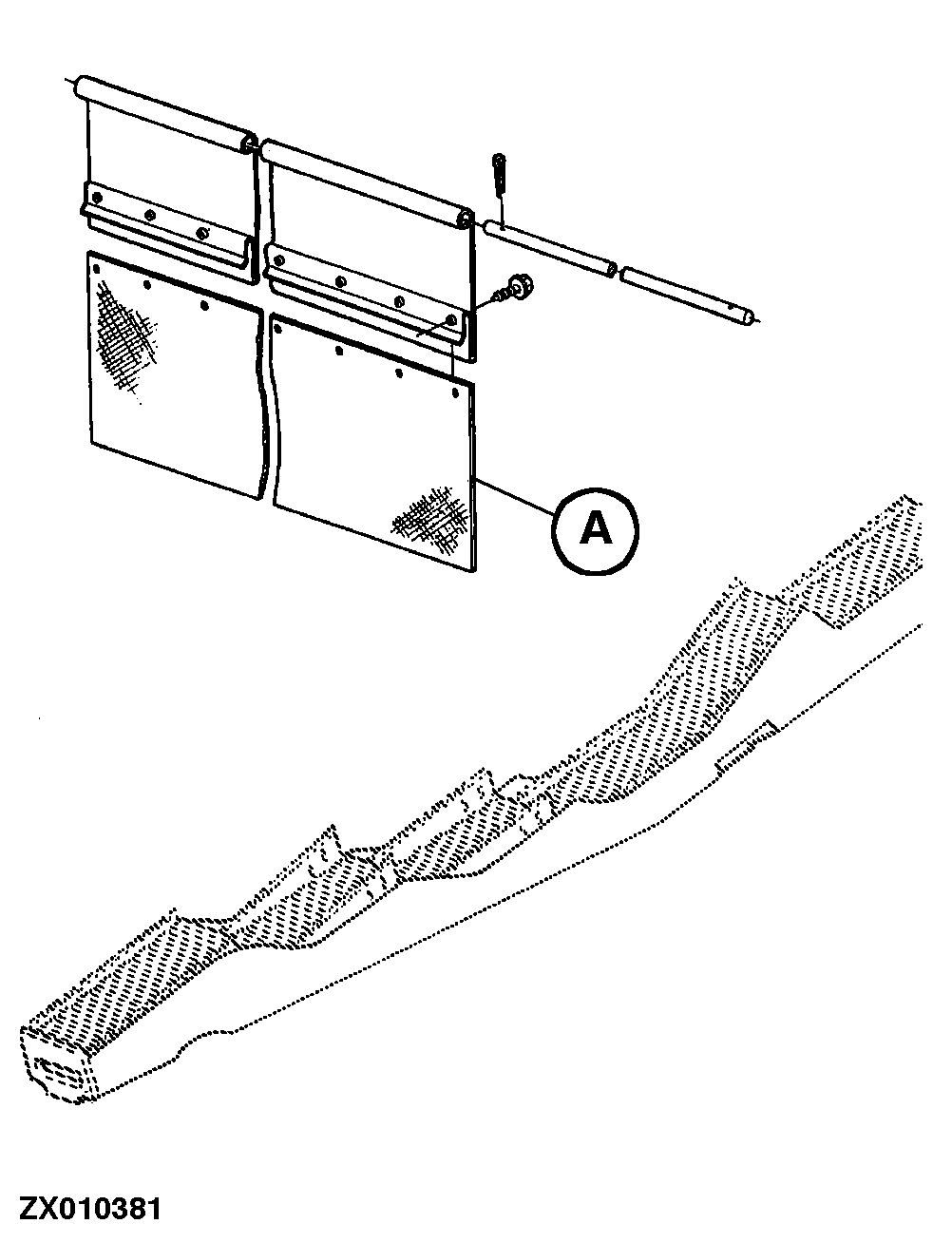 A

ZX010381