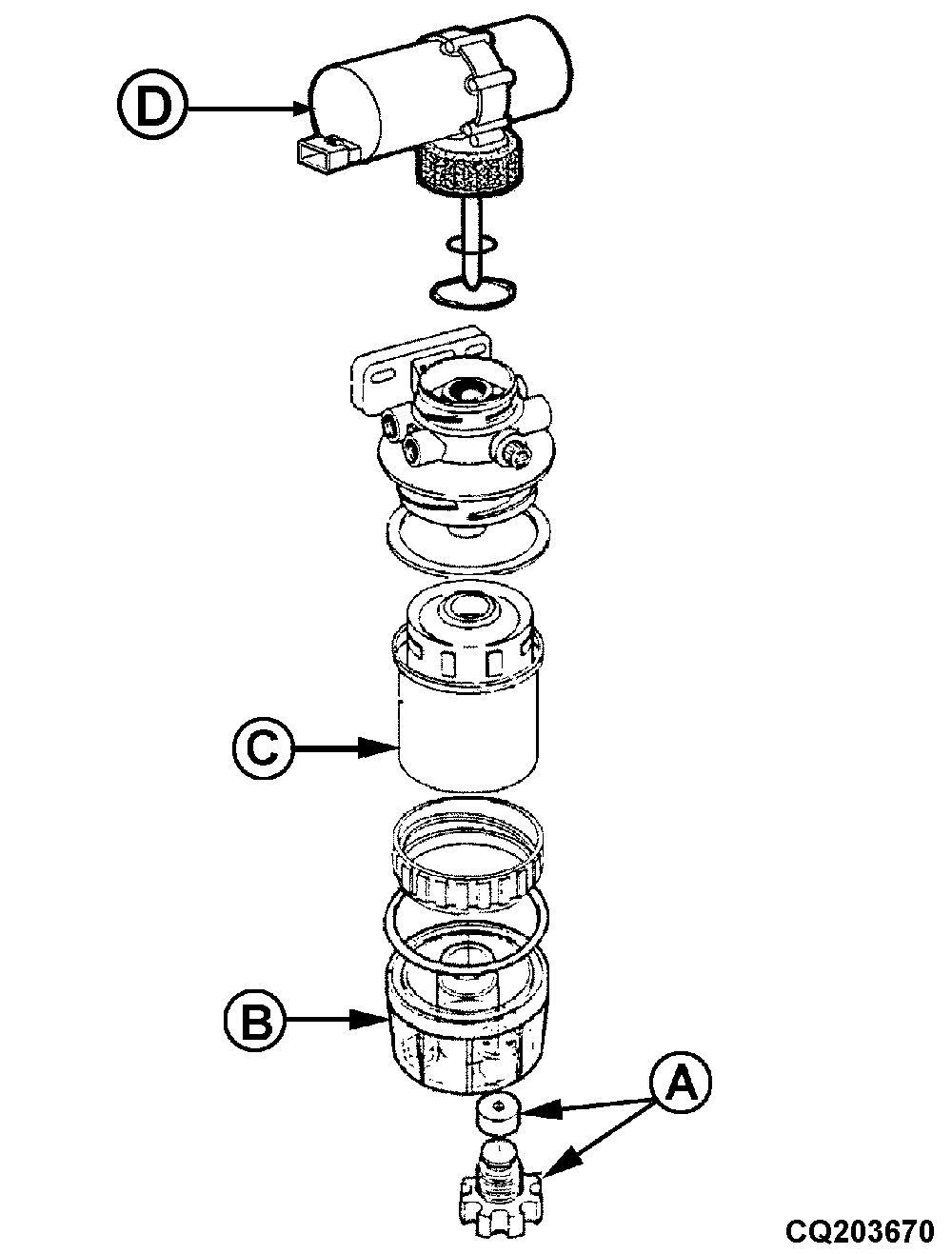 D

C

B

A

CQ203670