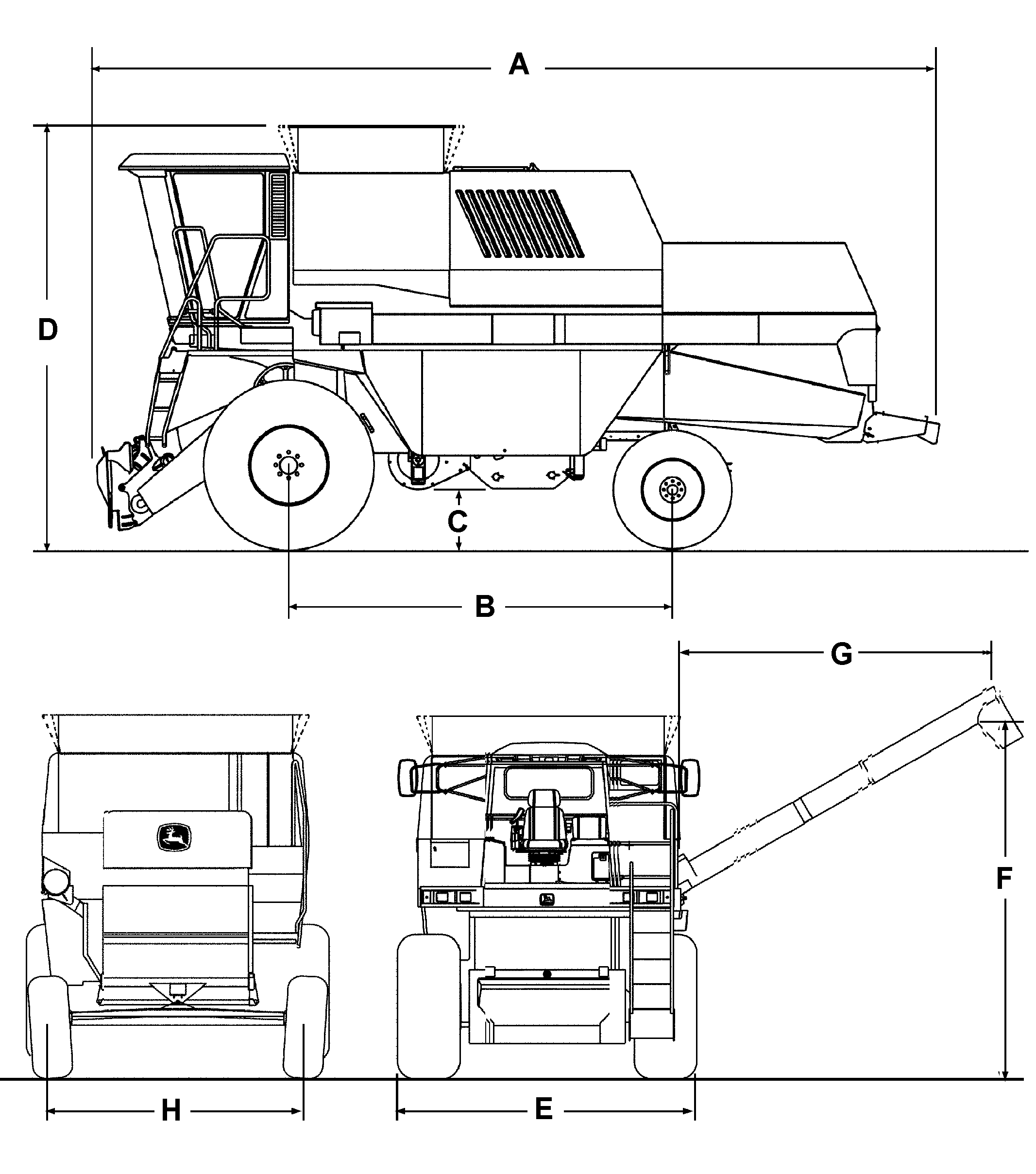 A

D

C

B

G

F

H

E