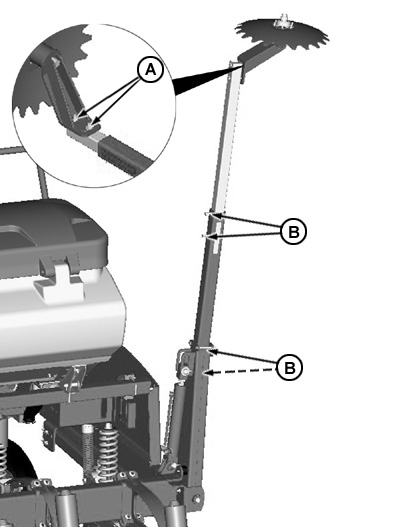 A

B

B