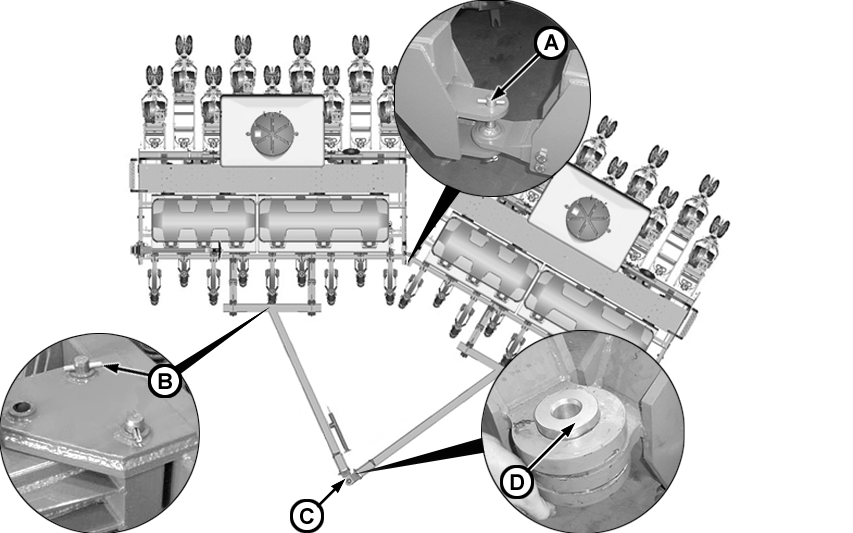 A
B
C
D