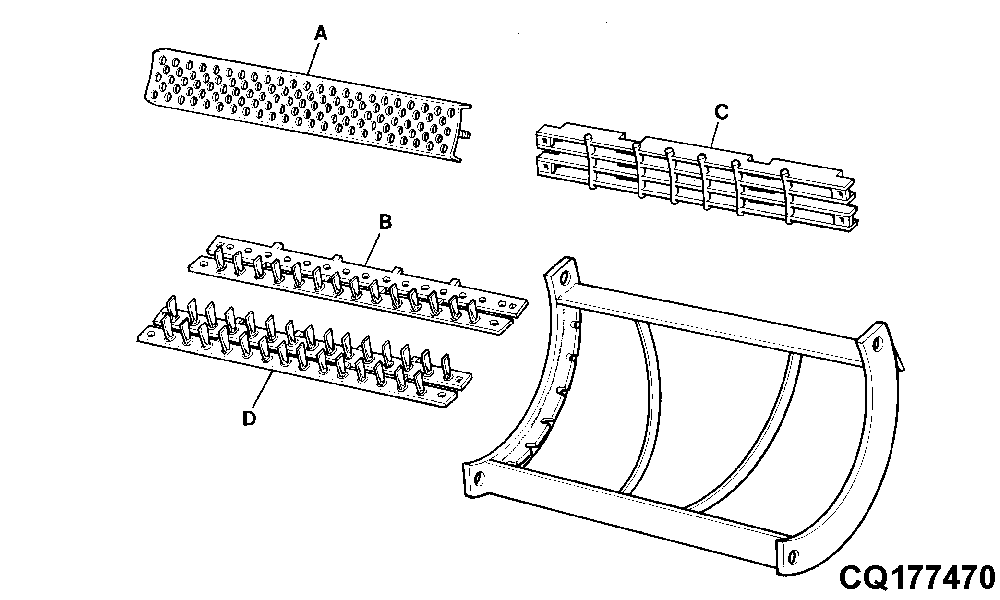 A
C
B
D
CQ177470