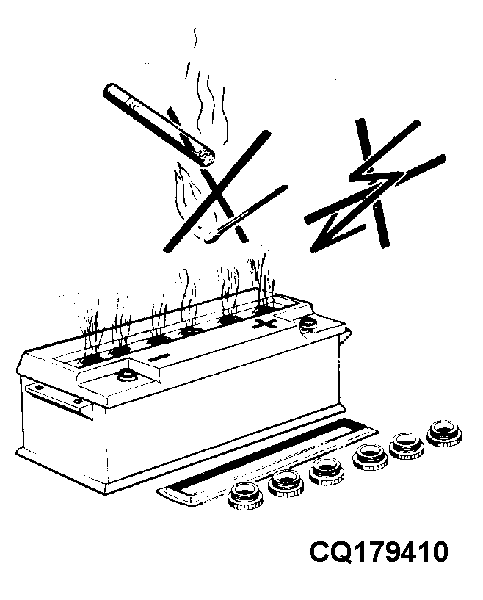 CQ179410