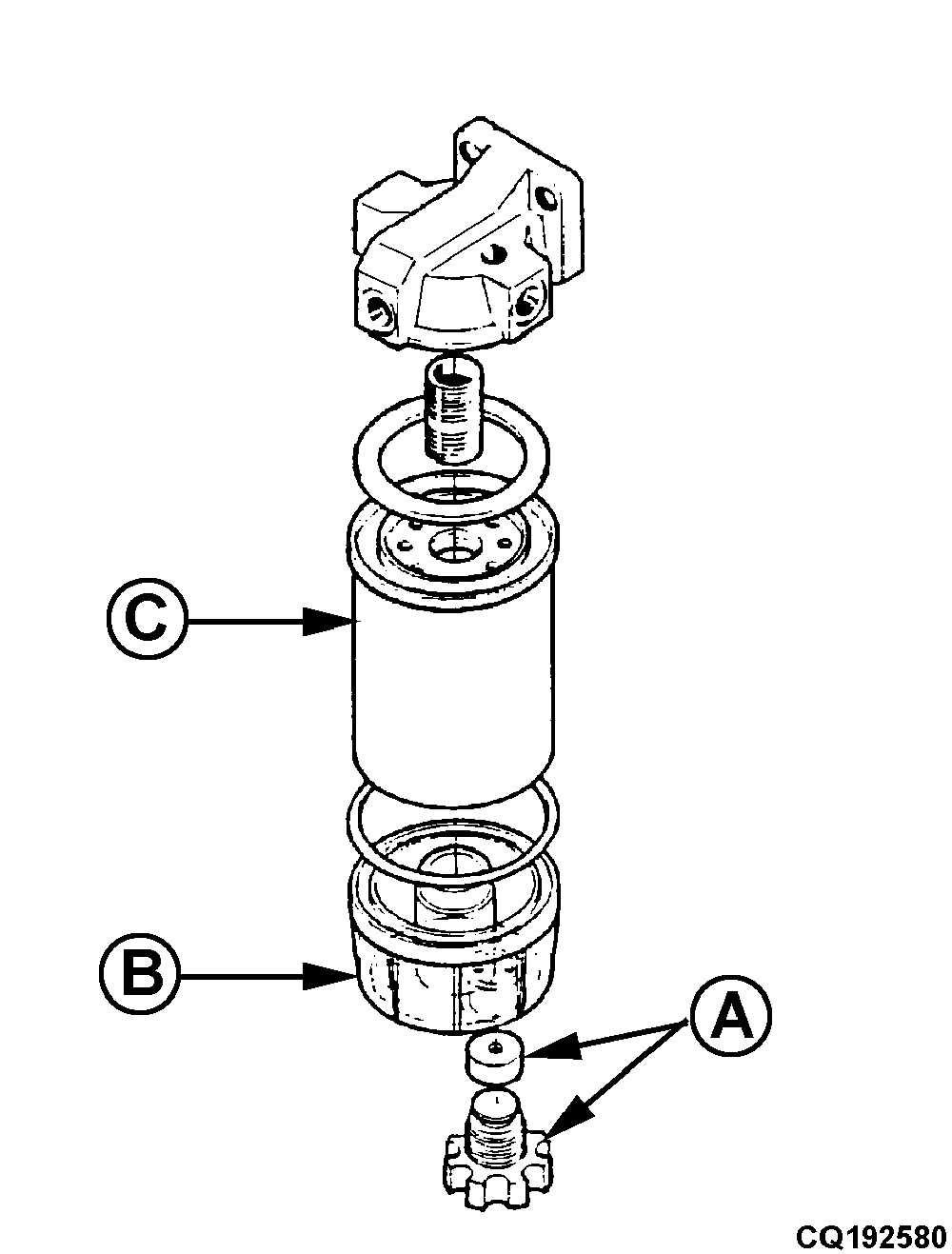 C
B
A
CQ192580