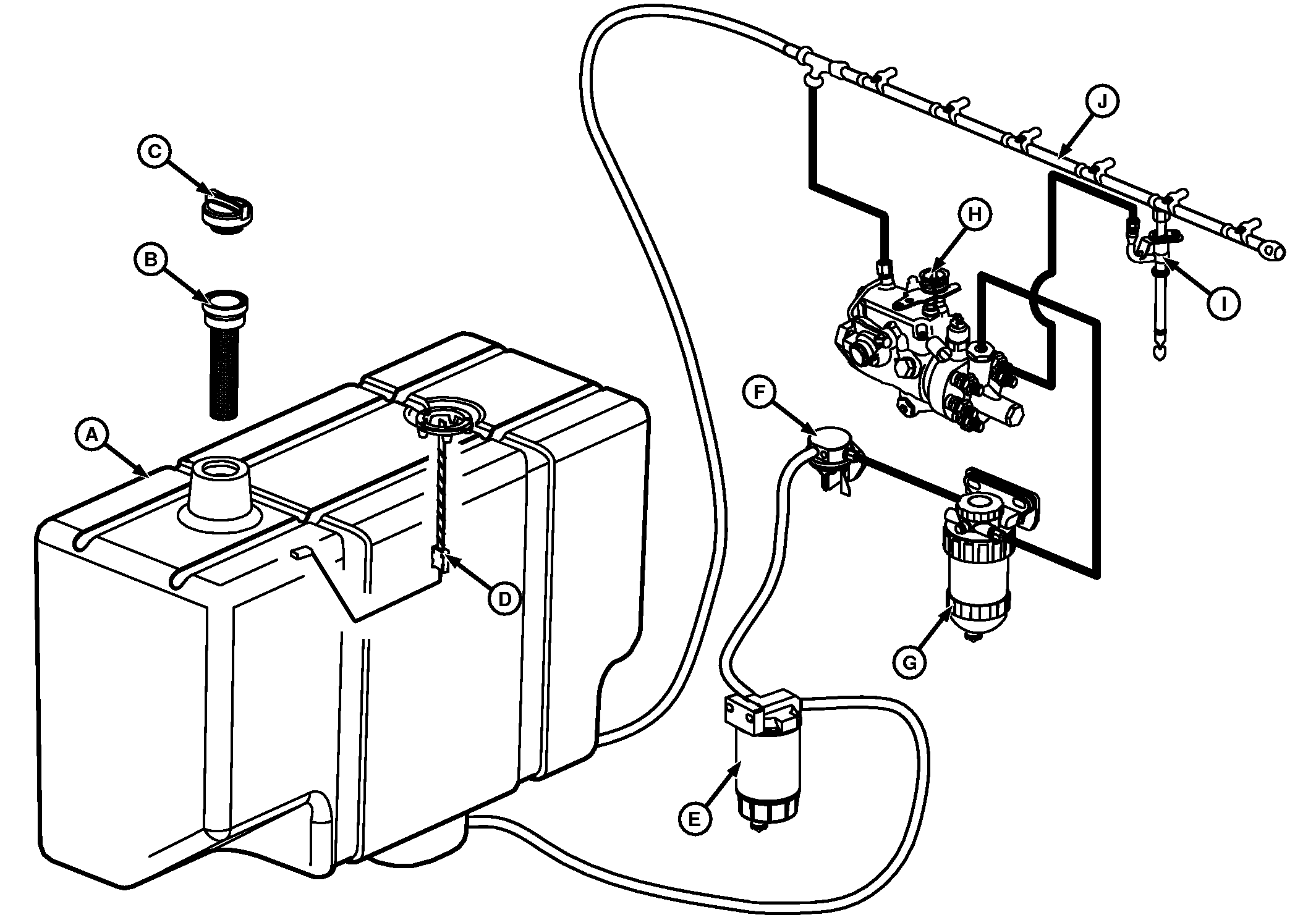 C
B
A
D
J
H
I
F
G
E