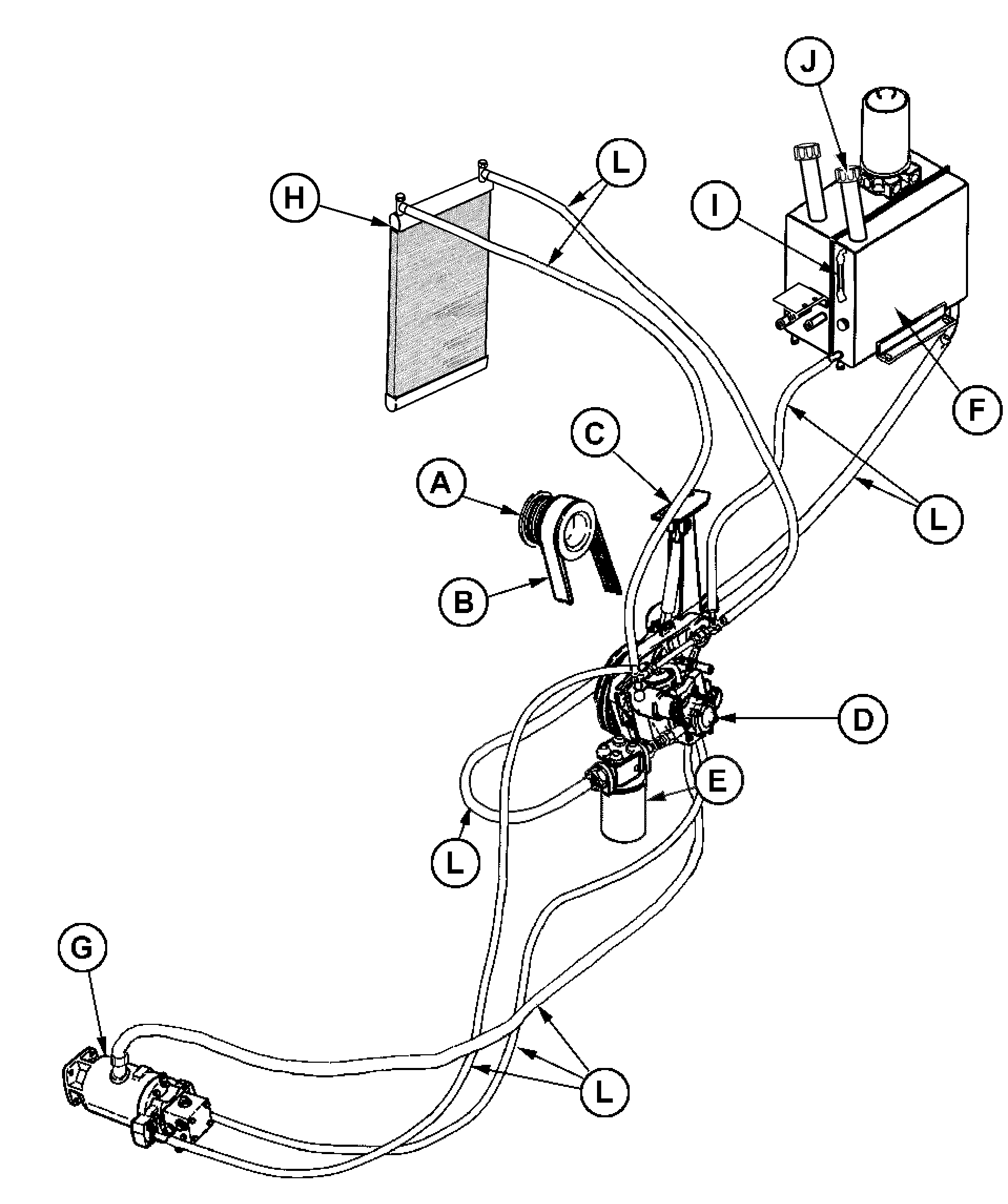 J
L
H
I
F
C
A
L
B
D
E
L
G
L