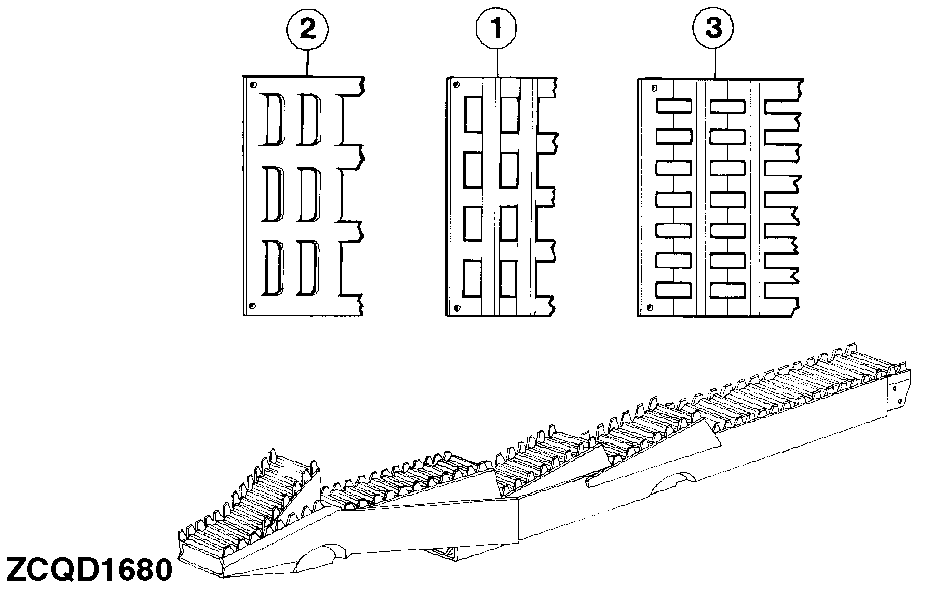 2
1
3
ZCQD1680