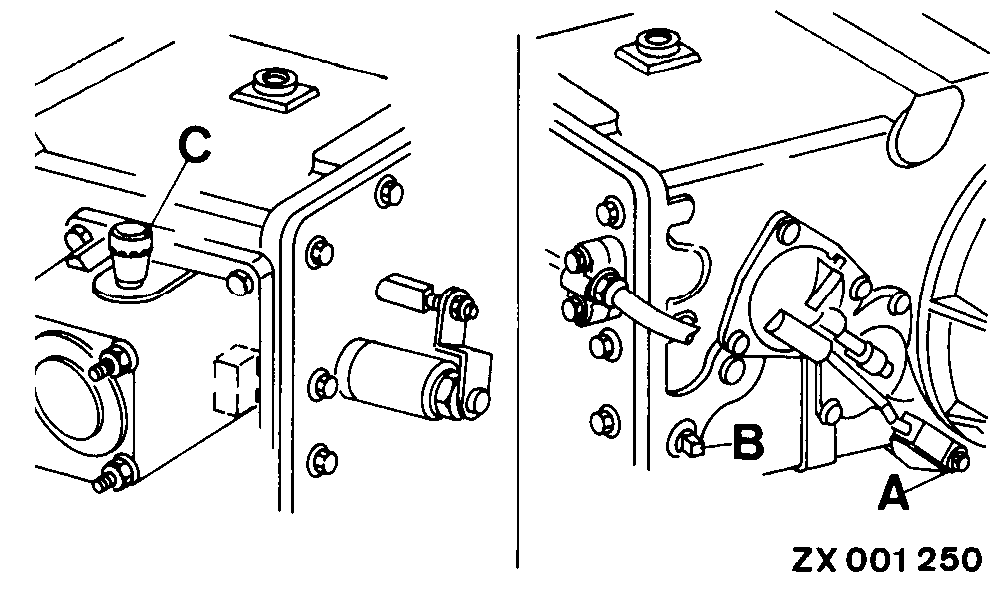 C

B

A

ZX 001 250