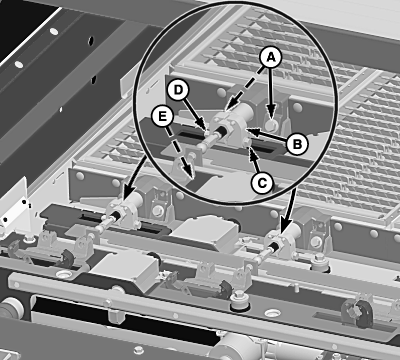 A
D
E
B
C